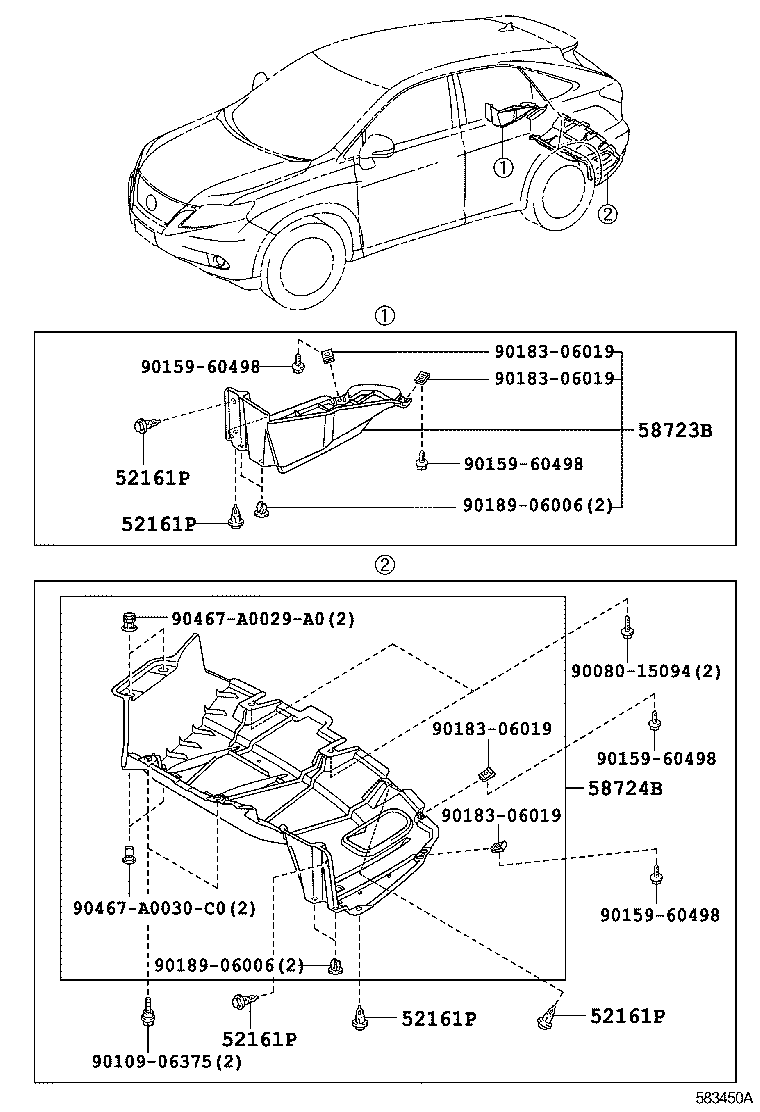 ①
②

①
90159-60498
90183-06019
90183-06019
58723B
52161P
90159-60498
52161P
90189-06006(2)

②
90467-A0029-A0(2)
90080-15094(2)
90183-06019
90159-60498
58724B
90183-06019
90467-A0030-C0(2)
90159-60498
90189-06006(2)
52161P
52161P
52161P
90109-06375(2)

583450A