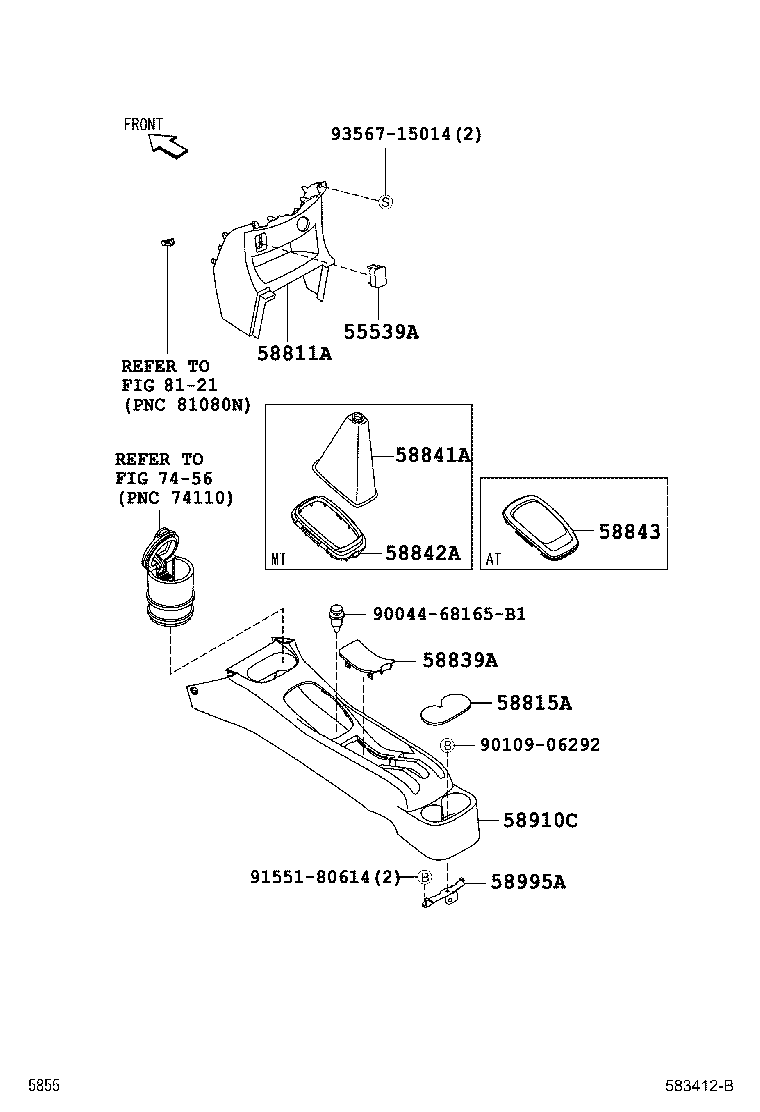 FRONT

93567-15014(2)

S

55539A

58811A

REFER TO
FIG 81-21
(PNC 81080N)

REFER TO
FIG 74-56
(PNC 74110)

58841A

58842A

MT

58843

AT

90044-68165-B1

58839A

58815A

B

90109-06292

58910C

91551-80614(2)

B

58995A

5855

583412-B