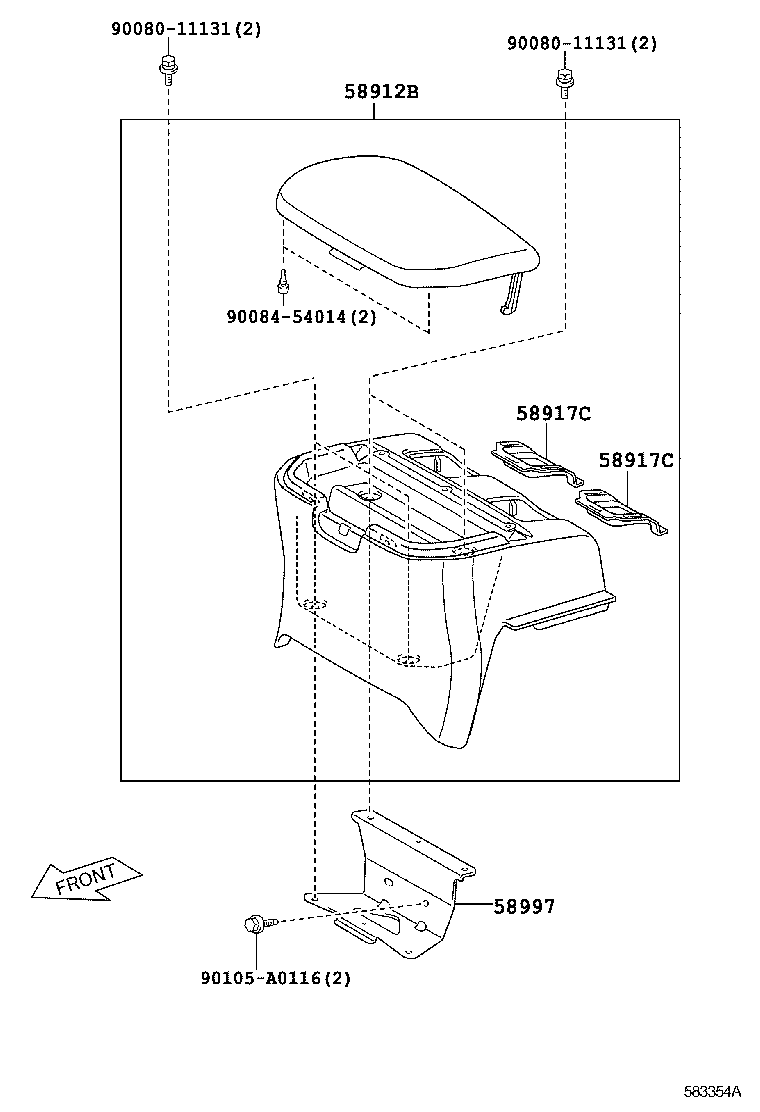 90080-11131(2)

90080-11131(2)

58912B

90084-54014(2)

58917C

58917C

FRONT

58997

90105-A0116(2)

583354A