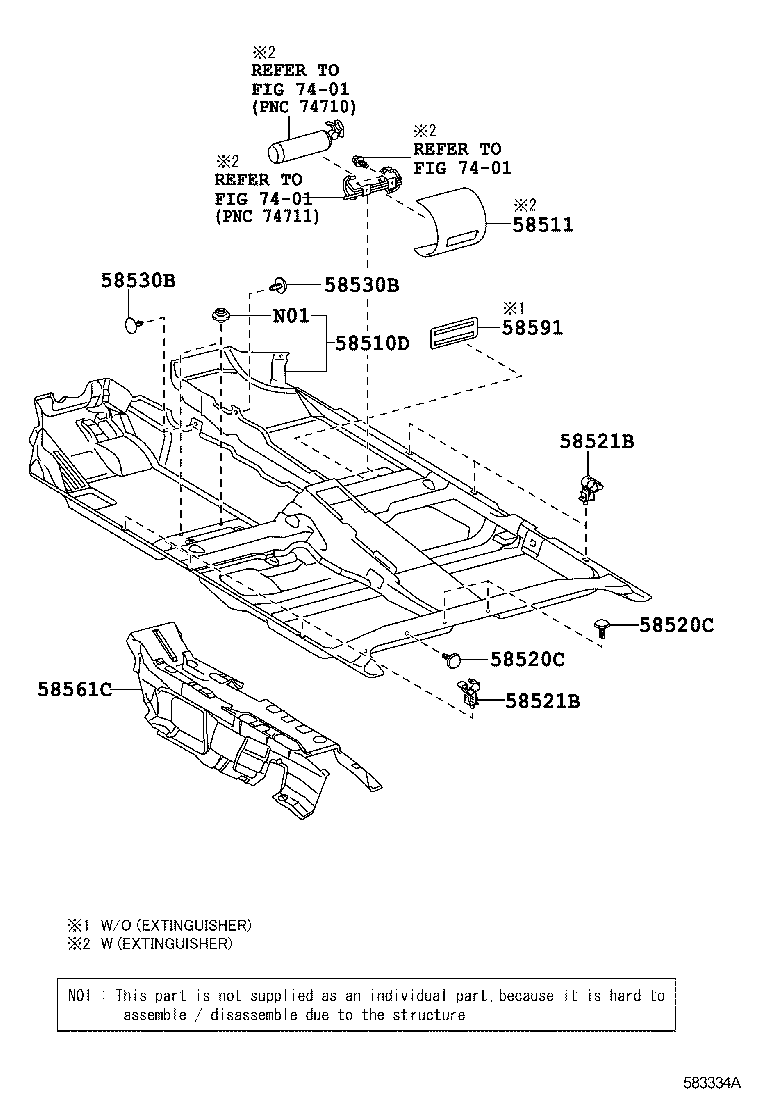 ※2
REFER TO
FIG 74-01
(PNC 74710)

※2
REFER TO
FIG 74-01

※2
REFER TO
FIG 74-01
(PNC 74711)

※2
58511

58530B

58530B

N01

58510D

※1
58591

58521B

58520C

58520C

58521B

58561C

※1 W/O (EXTINGUISHER)
※2 W (EXTINGUISHER)

N01 : This part is not supplied as an individual part, because it is hard to assemble / disassemble due to the structure

583334A