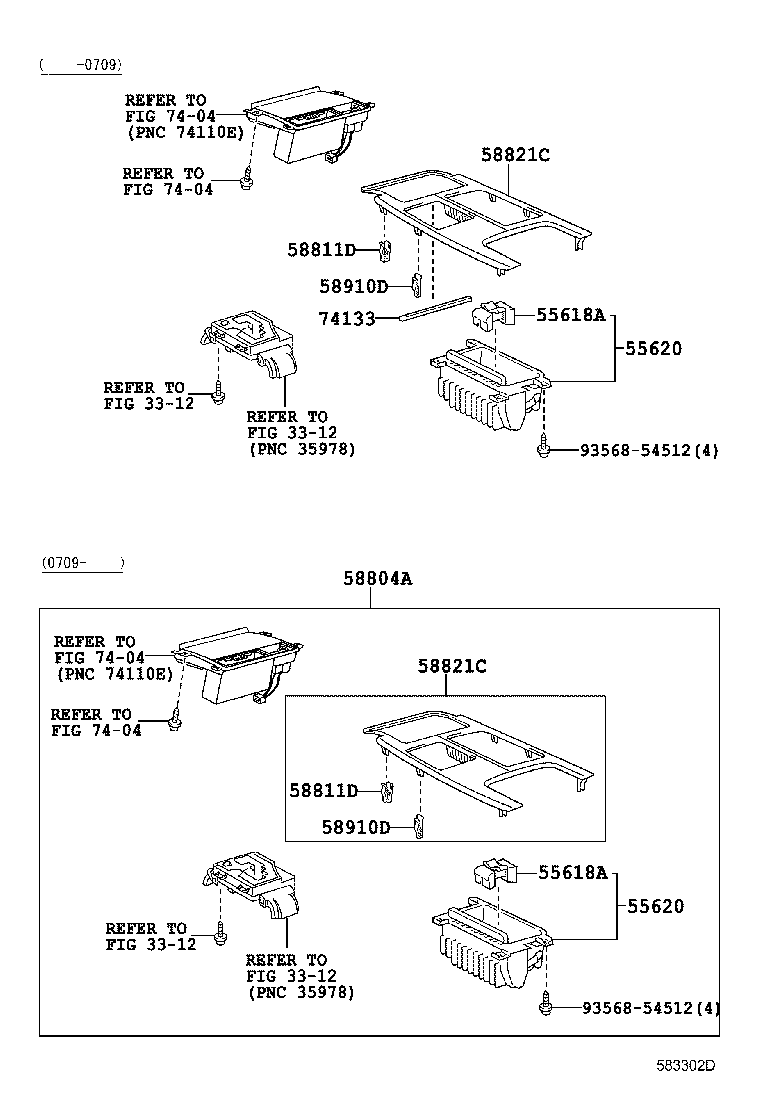 (   -0709)

REFER TO FIG 74-04 (PNC 74110E)

REFER TO FIG 74-04

58821C

58811D

58910D

74133

55618A

55620

REFER TO FIG 33-12

REFER TO FIG 33-12 (PNC 35978)

93568-54512(4)

(0709-   )

58804A

REFER TO FIG 74-04 (PNC 74110E)

REFER TO FIG 74-04

58821C

58811D

58910D

55618A

55620

REFER TO FIG 33-12

REFER TO FIG 33-12 (PNC 35978)

93568-54512(4)

583302D