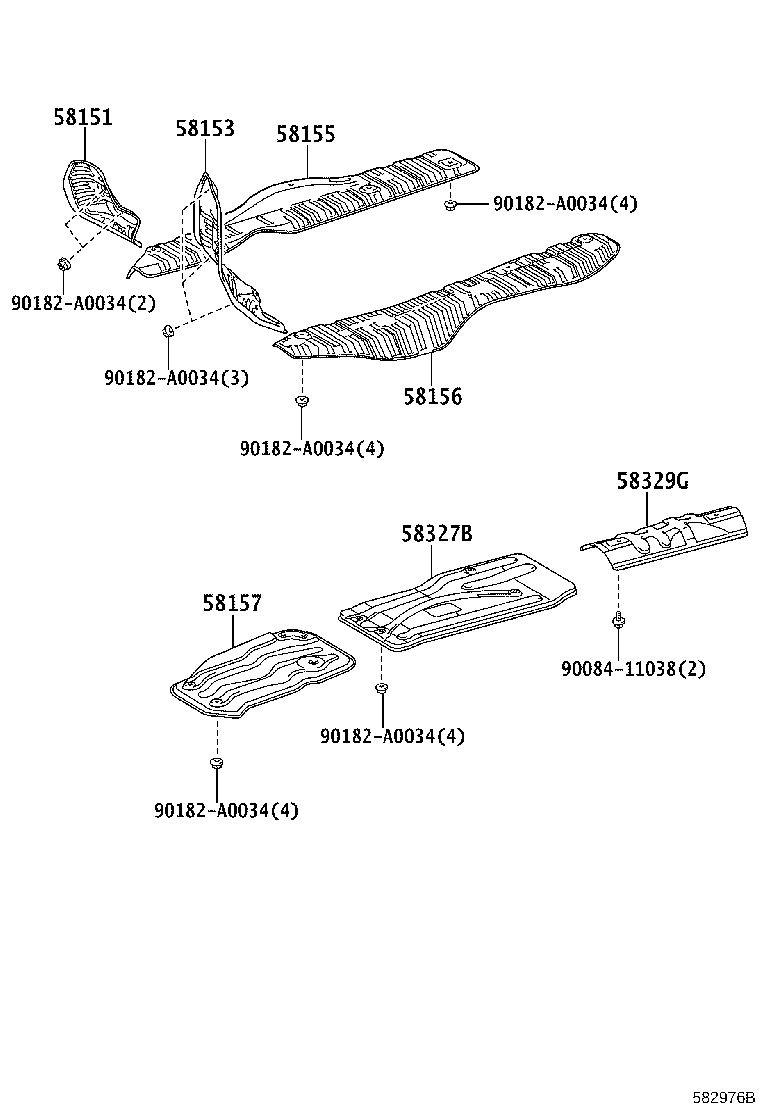 58151

58153

58155

90182-A0034(4)

90182-A0034(2)

90182-A0034(3)

58156

90182-A0034(4)

58329G

58327B

58157

90084-11038(2)

90182-A0034(4)

90182-A0034(4)

582976B