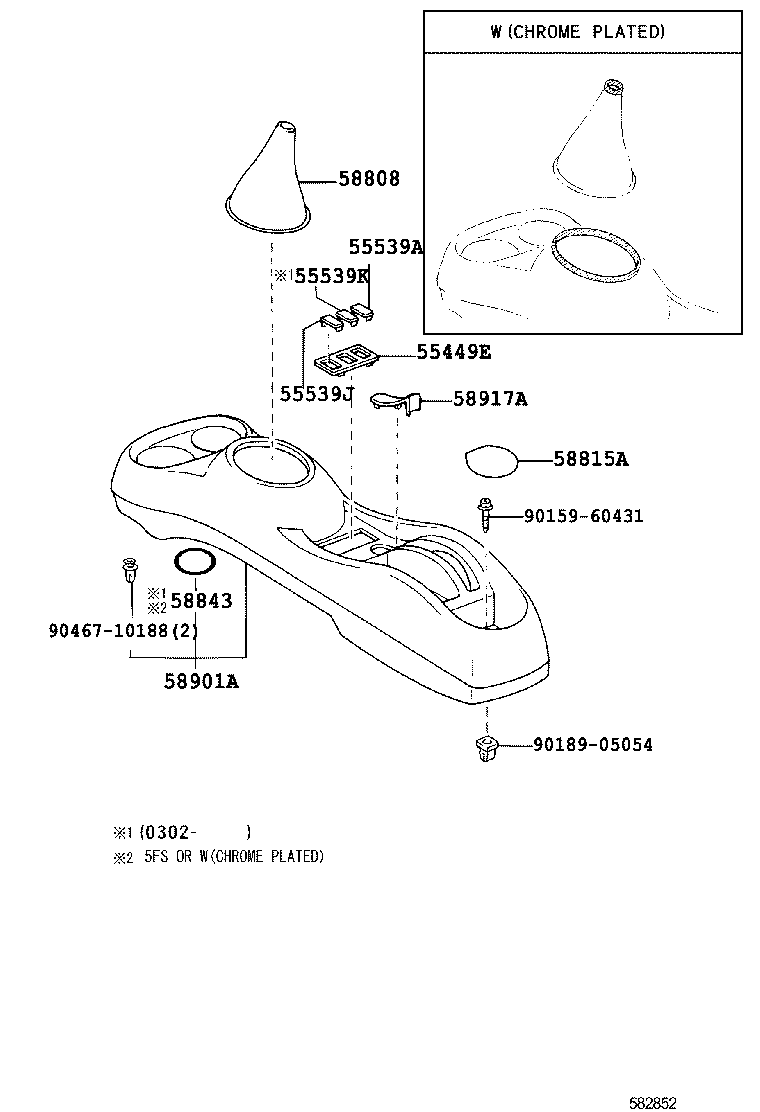 W(CHROME PLATED)

58808

55539A

※1 55539K

55449E

55539J

58917A

58815A

90159-60431

※1
※2 58843

90467-10188(2)

58901A

90189-05054

※1 (0302- )
※2 5FS OR W(CHROME PLATED)

582852