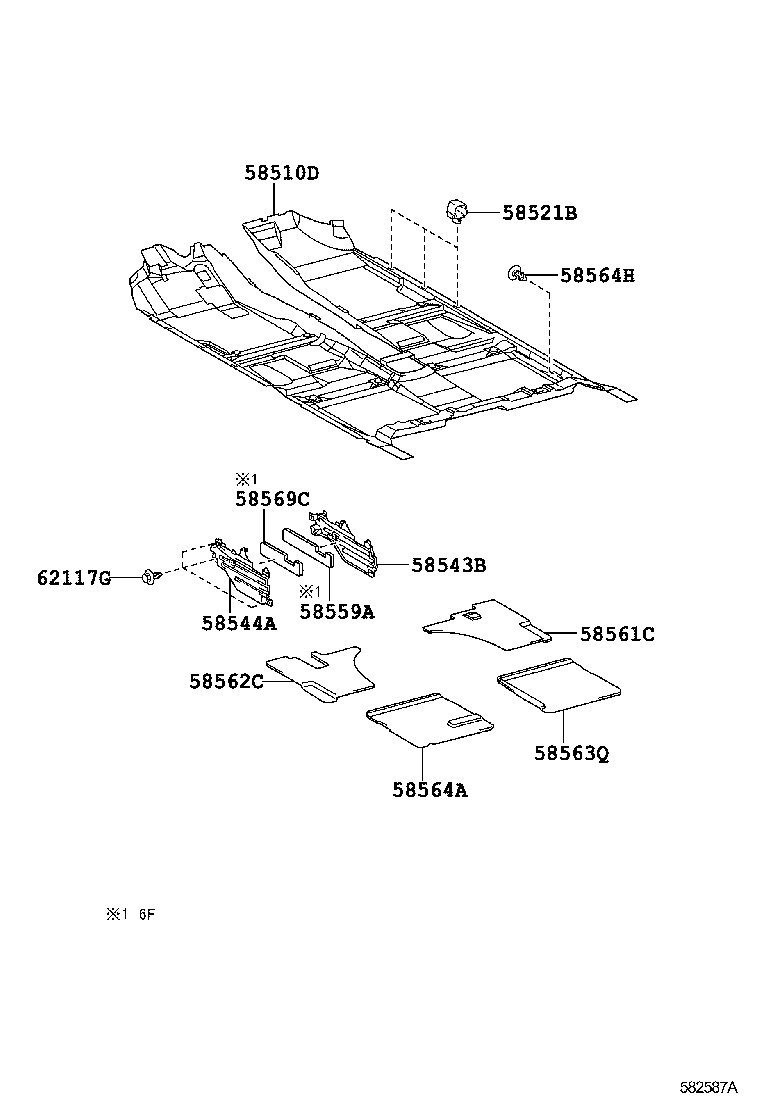 58510D

58521B

58564H

※1
58569C

62117G

58543B

※1
58559A

58544A

58561C

58562C

58563Q

58564A

※1 6F

582587A