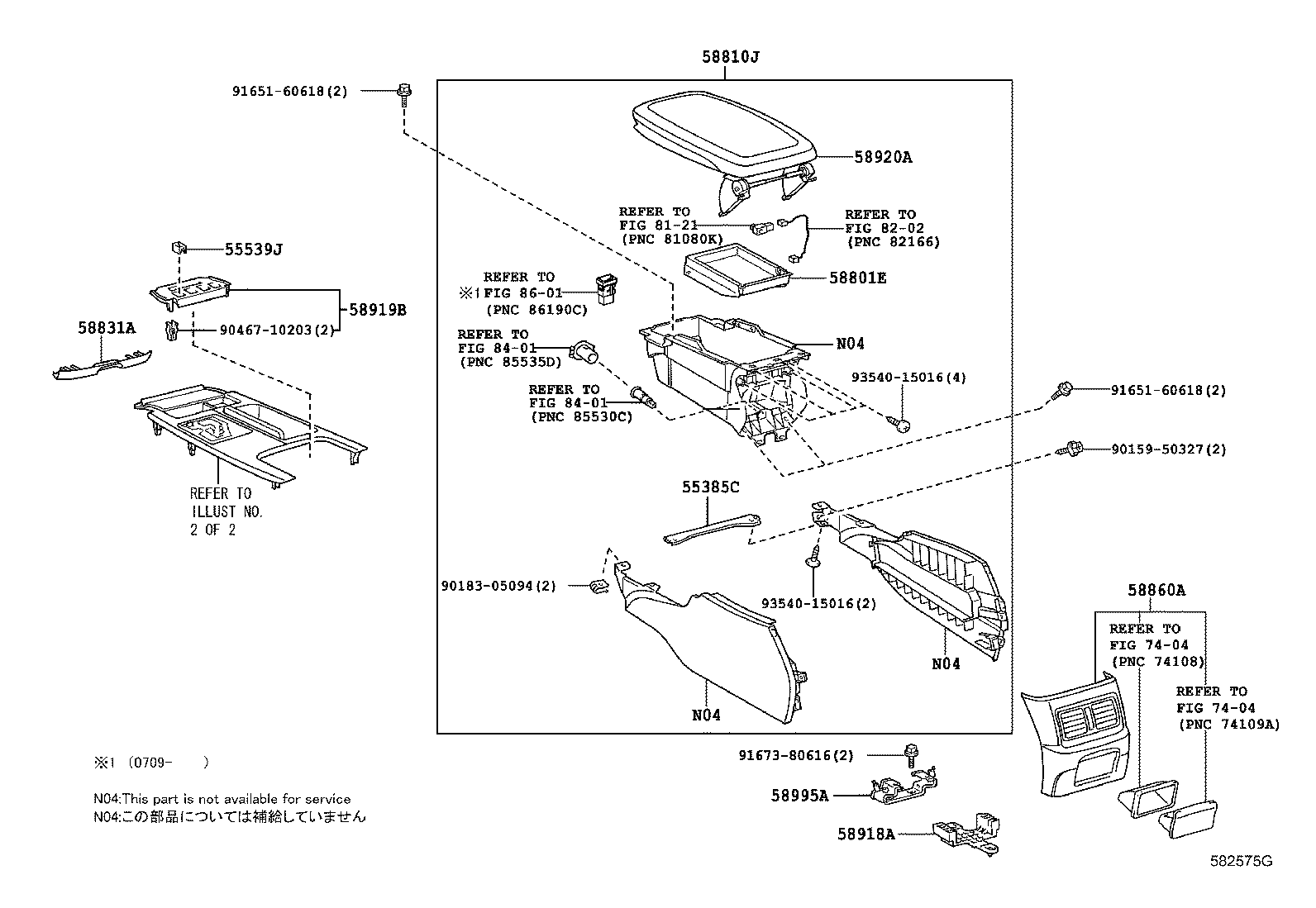 58810J

91651-60618(2)

58920A

REFER TO
FIG 81-21
(PNC 81080K)

REFER TO
FIG 82-02
(PNC 82166)

55539J

58801E

REFER TO
※1 FIG 86-01
(PNC 86190C)

58919B

58831A

90467-10203(2)

REFER TO
FIG 84-01
(PNC 85535D)

N04

93540-15016(4)

REFER TO
FIG 84-01
(PNC 85530C)

91651-60618(2)

90159-50327(2)

REFER TO
ILLUST NO.
2 OF 2

55385C

90183-05094(2)

93540-15016(2)

58860A

REFER TO
FIG 74-04
(PNC 74108)

N04

REFER TO
FIG 74-04
(PNC 74109A)

N04

※1 (0709- )

91673-80616(2)

N04:This part is not available for service
N04:この部品については補給していません

58995A

58918A

582575G