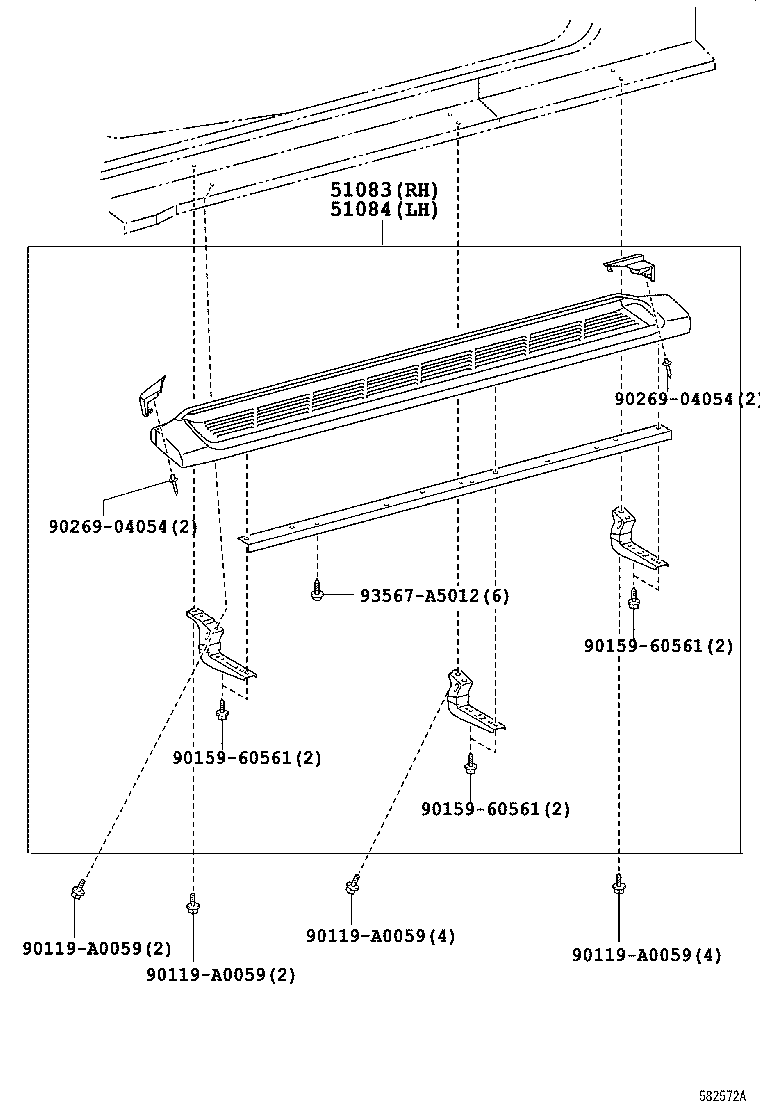 51083(RH)
51084(LH)

90269-04054(2)

90269-04054(2)

93567-A5012(6)

90159-60561(2)

90159-60561(2)

90159-60561(2)

90119-A0059(2)

90119-A0059(2)

90119-A0059(4)

90119-A0059(4)

582572A