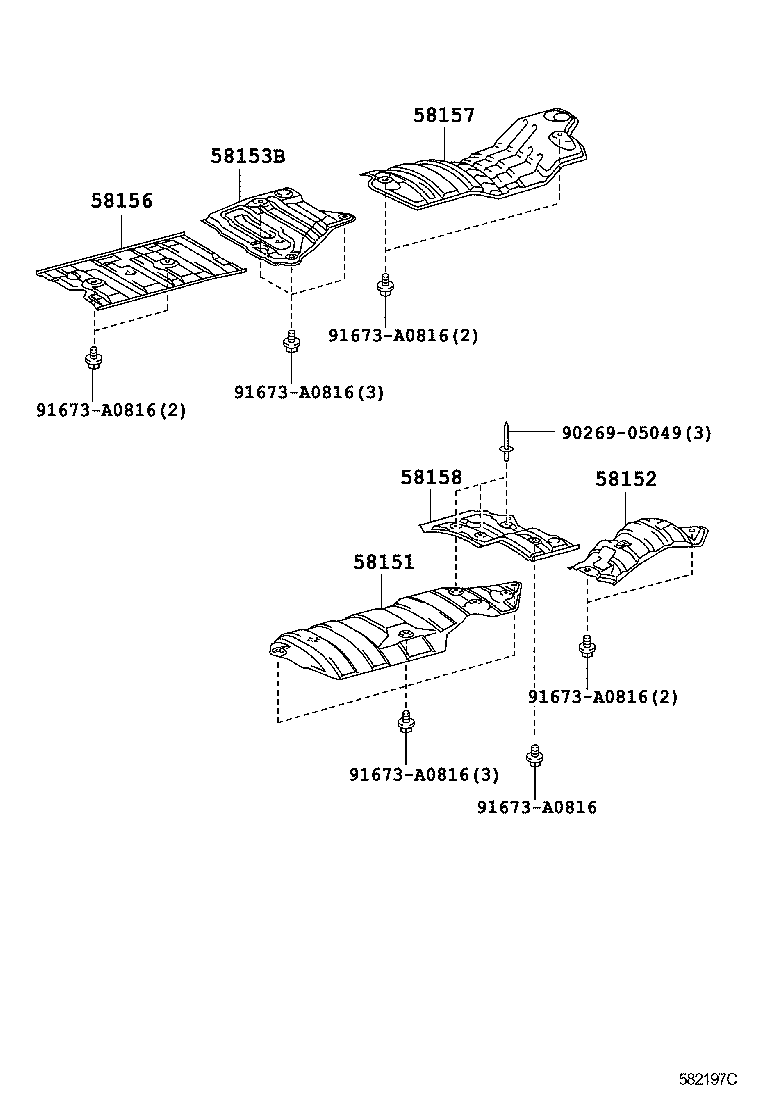 58157
58153B
58156
91673-A0816(2)
91673-A0816(3)
91673-A0816(2)
90269-05049(3)
58158
58152
58151
91673-A0816(2)
91673-A0816(3)
91673-A0816
582197C