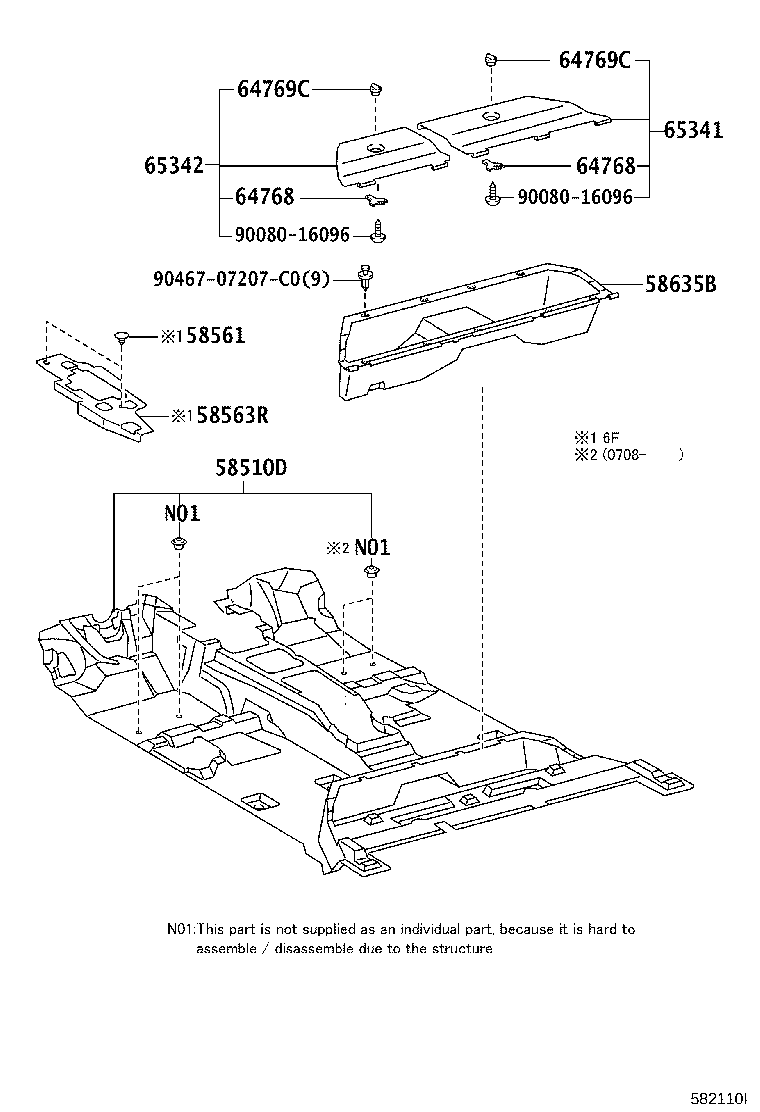 64769C
64769C
65341
65342
64768
64768
90080-16096
90080-16096
90467-07207-C0(9)
58635B
※1 58561
※1 58563R
※1 6F
※2 (0708- )
58510D
N01
※2 N01

N01:This part is not supplied as an individual part, because it is hard to assemble / disassemble due to the structure

582110I