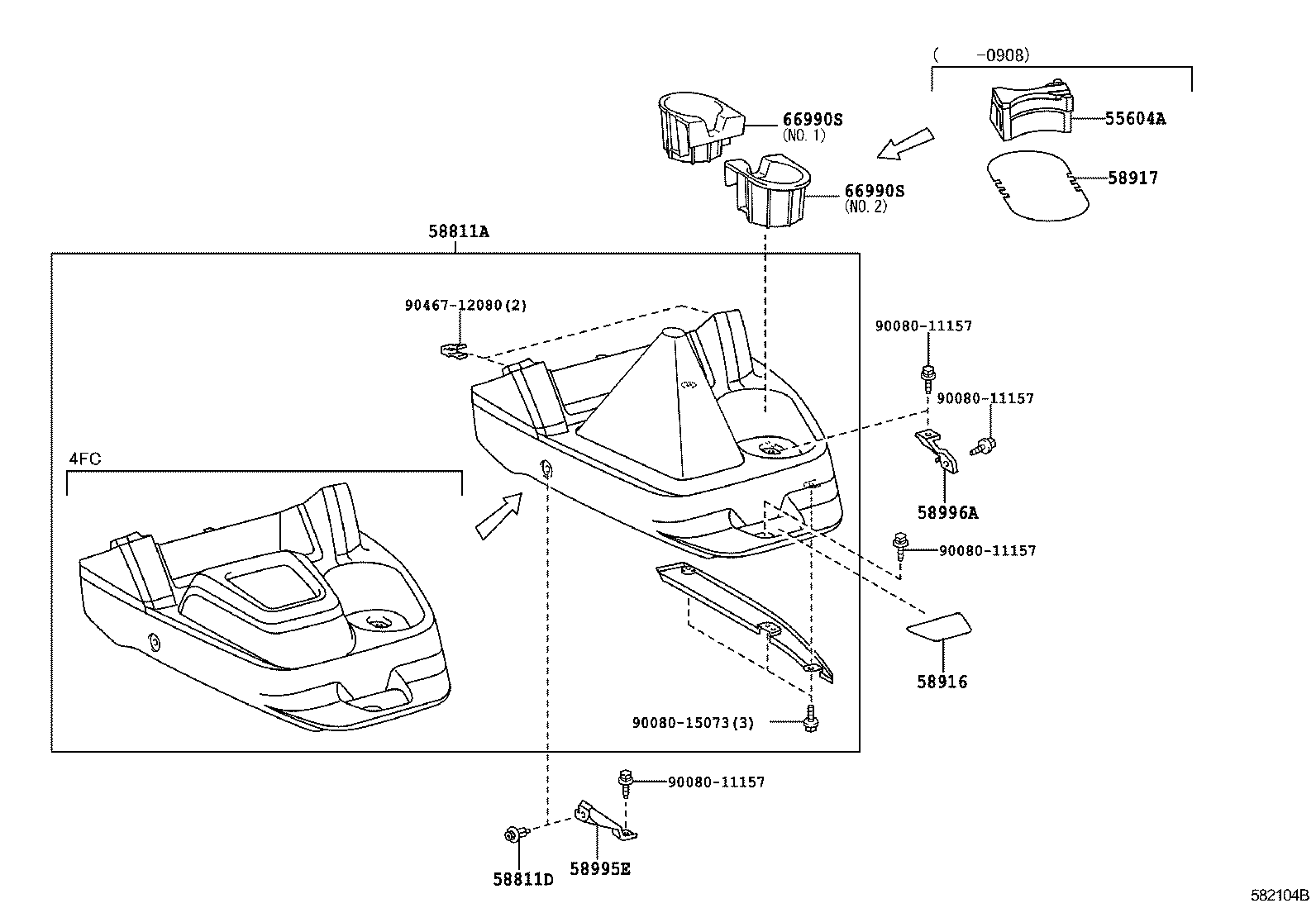 ( -0908)

66990S
(NO. 1)

55604A

58917

66990S
(NO. 2)

58811A

90467-12080(2)

90080-11157

90080-11157

4FC

58996A

90080-11157

58916

90080-15073(3)

90080-11157

58811D

58995E

582104B