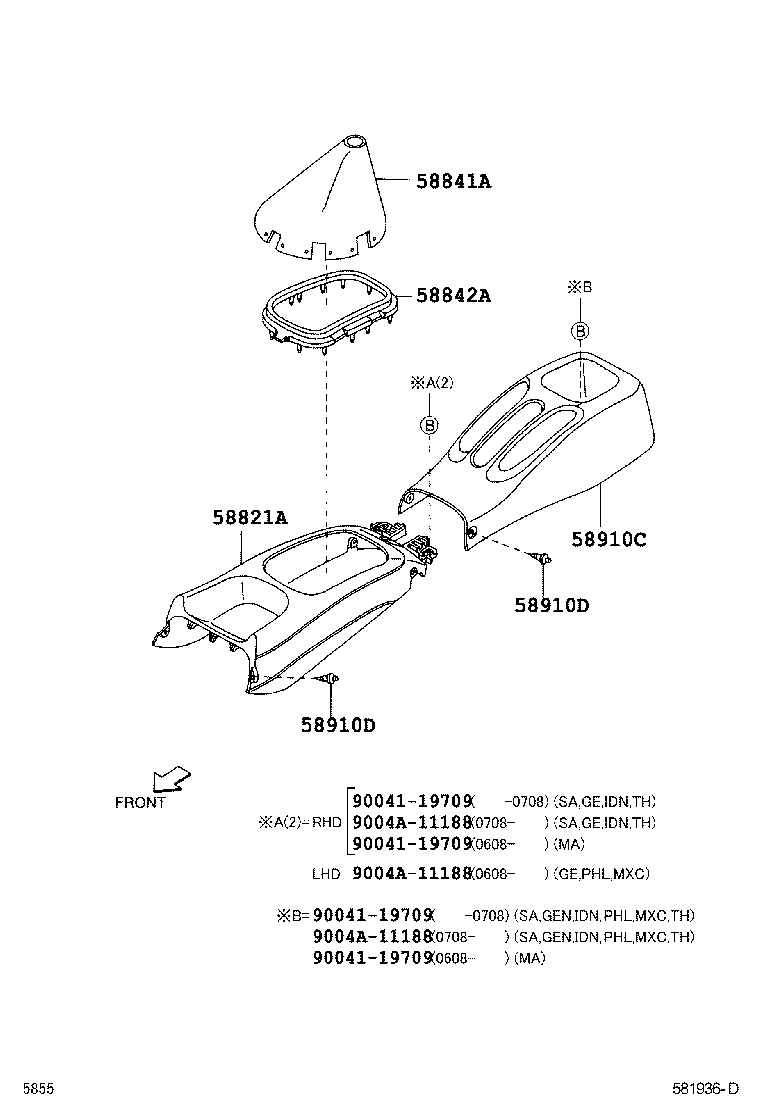 58841A

58842A

※B

B

※A(2)

B

58821A

58910C

58910D

58910D

FRONT

※A(2)= RHD 90041-19709( -0708) (SA,GE,IDN,TH)
9004A-11188(0708- ) (SA,GE,IDN,TH)
90041-19709(0608- ) (MA)

LHD 9004A-11188(0608- ) (GE,PHL,MXC)

※B= 90041-19709( -0708) (SA,GEN,IDN,PHL,MXC,TH)
9004A-11188(0708- ) (SA,GEN,IDN,PHL,MXC,TH)
90041-19709(0608- ) (MA)

5855

581936-D