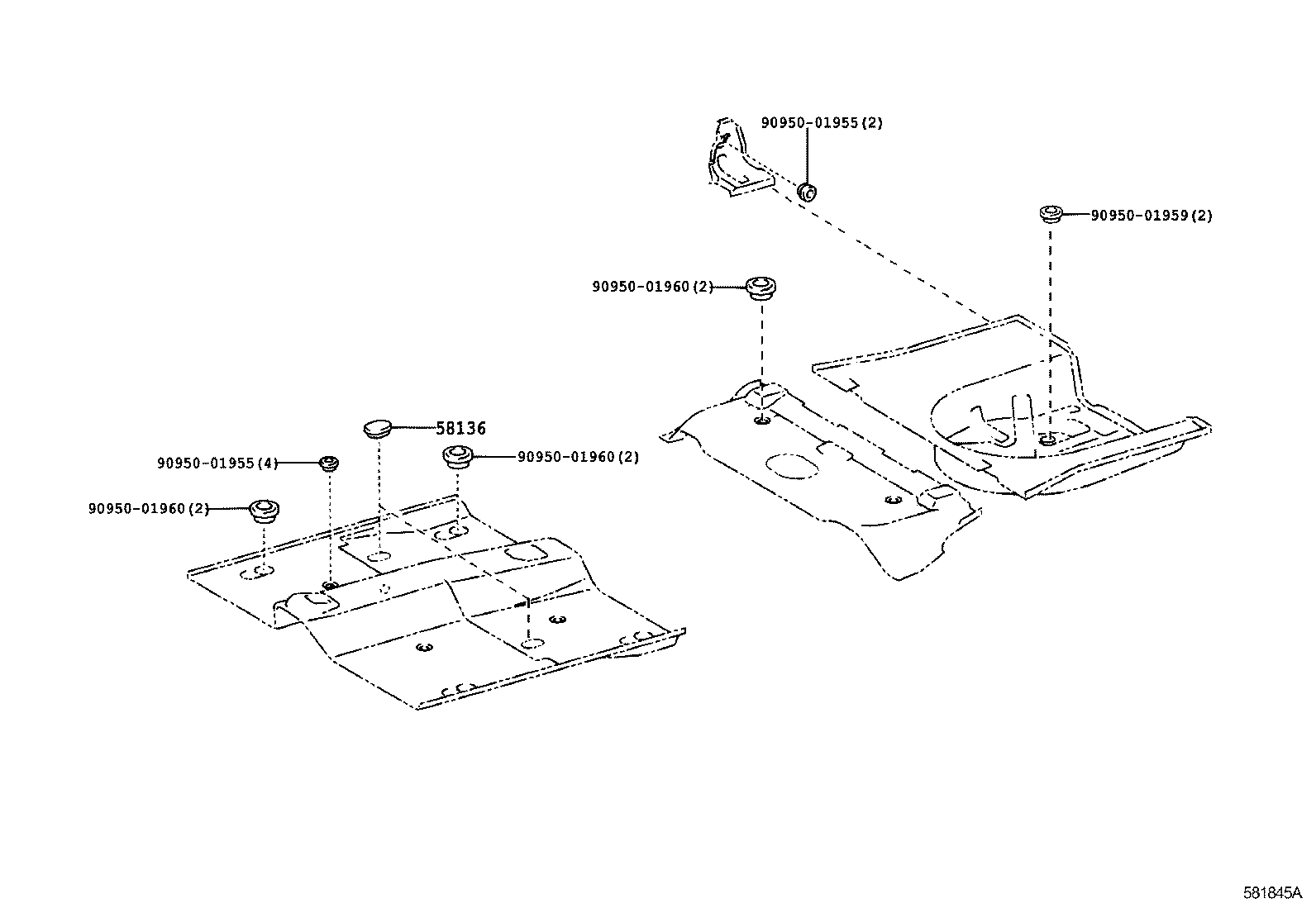 90950-01955(2)

90950-01959(2)

90950-01960(2)

58136

90950-01955(4)

90950-01960(2)

90950-01960(2)

581845A