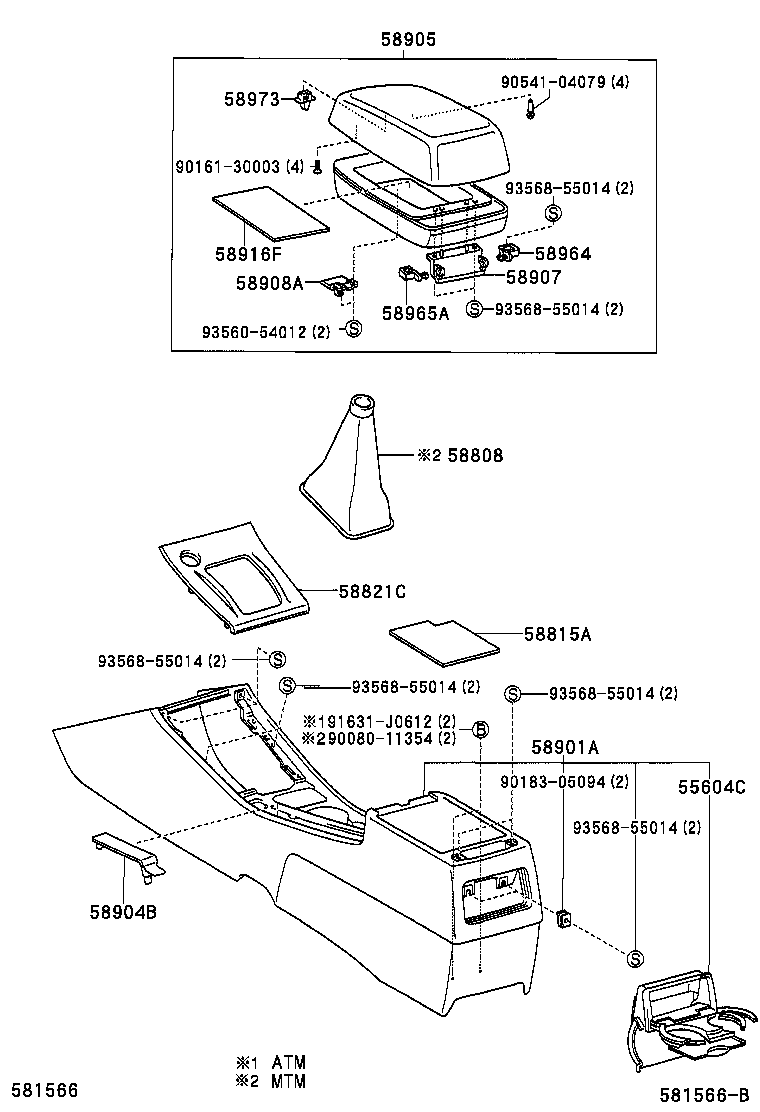 58905

58973

90541-04079 (4)

90161-30003 (4)

93568-55014 (2)

S

58916F

58964

58908A

58907

58965A

S 93568-55014 (2)

93560-54012 (2) S

※2 58808

58821C

58815A

93568-55014 (2) S

S 93568-55014 (2)

S 93568-55014 (2)

※191631-J0612 (2)
※290080-11354 (2) B

58901A

90183-05094 (2)

55604C

93568-55014 (2)

58904B

S

※1 ATM
※2 MTM

581566

581566-B