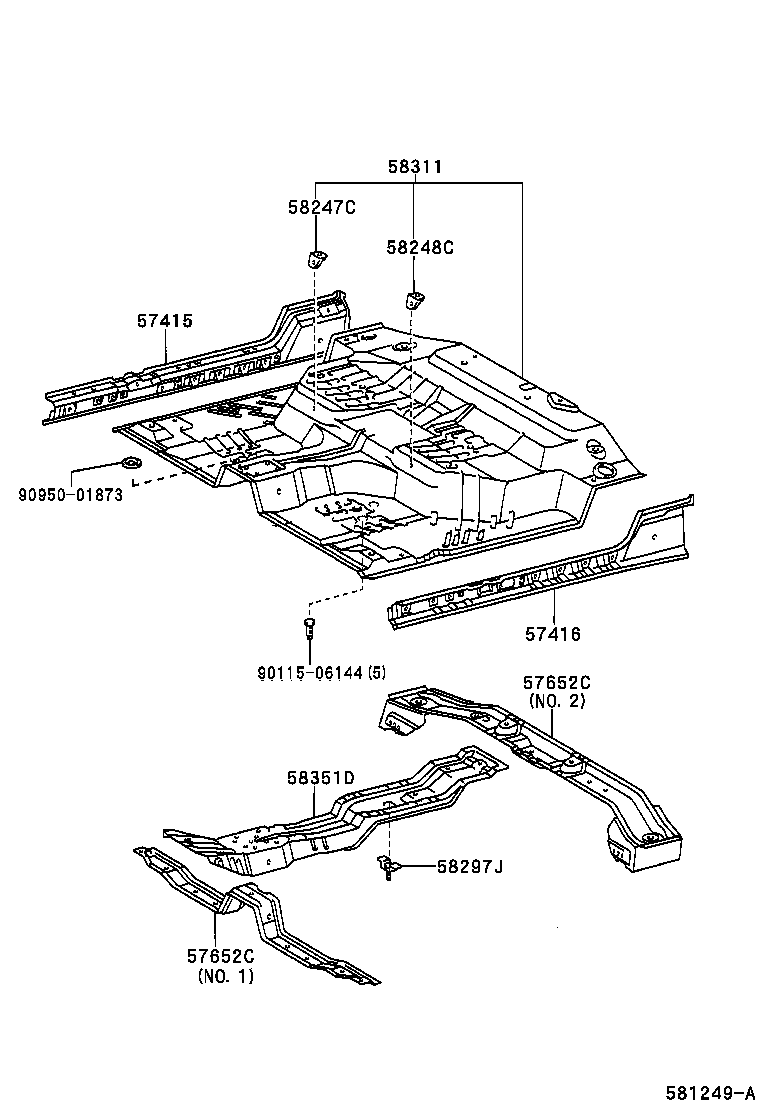 58311
58247C
58248C
57415
90950-01873
57416
90115-06144 (5)
57652C
(NO. 2)
58351D
58297J
57652C
(NO. 1)
581249-A