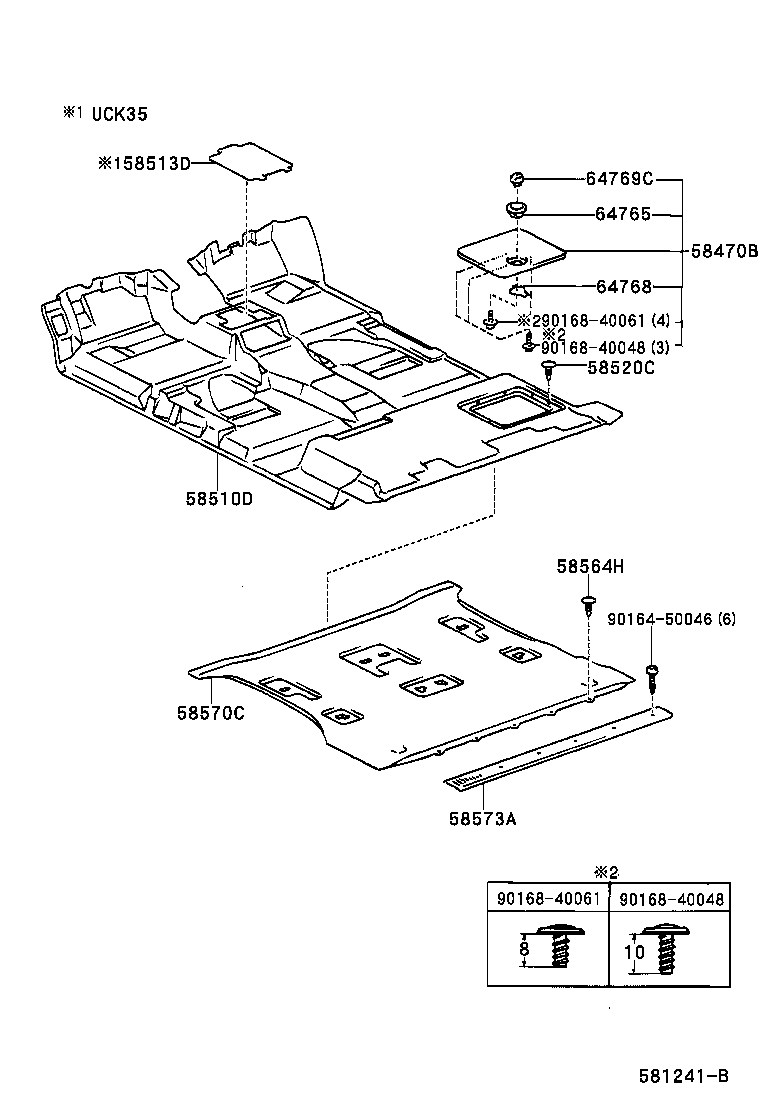 ※1 UCK35

※158513D

64769C

64765

58470B

64768

※290168-40061 (4)

※2
90168-40048 (3)

58520C

58510D

58564H

90164-50046 (6)

58570C

58573A

※2

| 90168-40061 | 90168-40048 |
|---|---|
| 8 | 10 |

581241-B