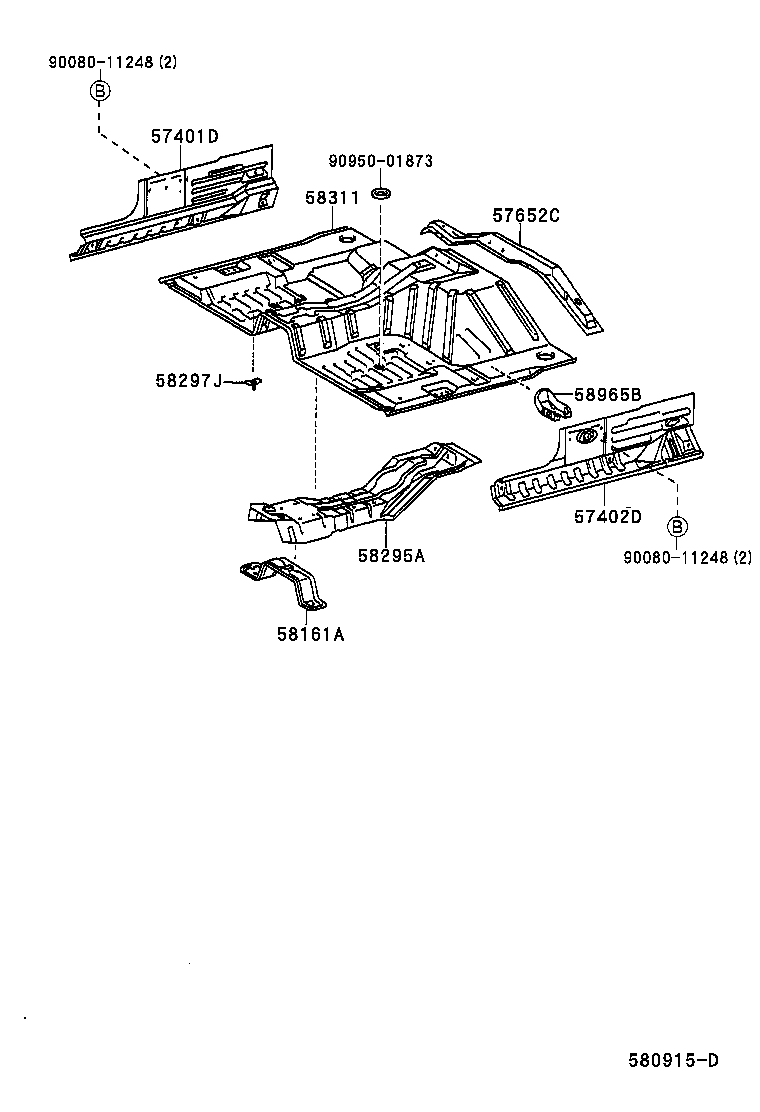 90080-11248 (2)
B
57401D
90950-01873
58311
57652C
58297J
58965B
57402D
B
90080-11248 (2)
58295A
58161A
580915-D