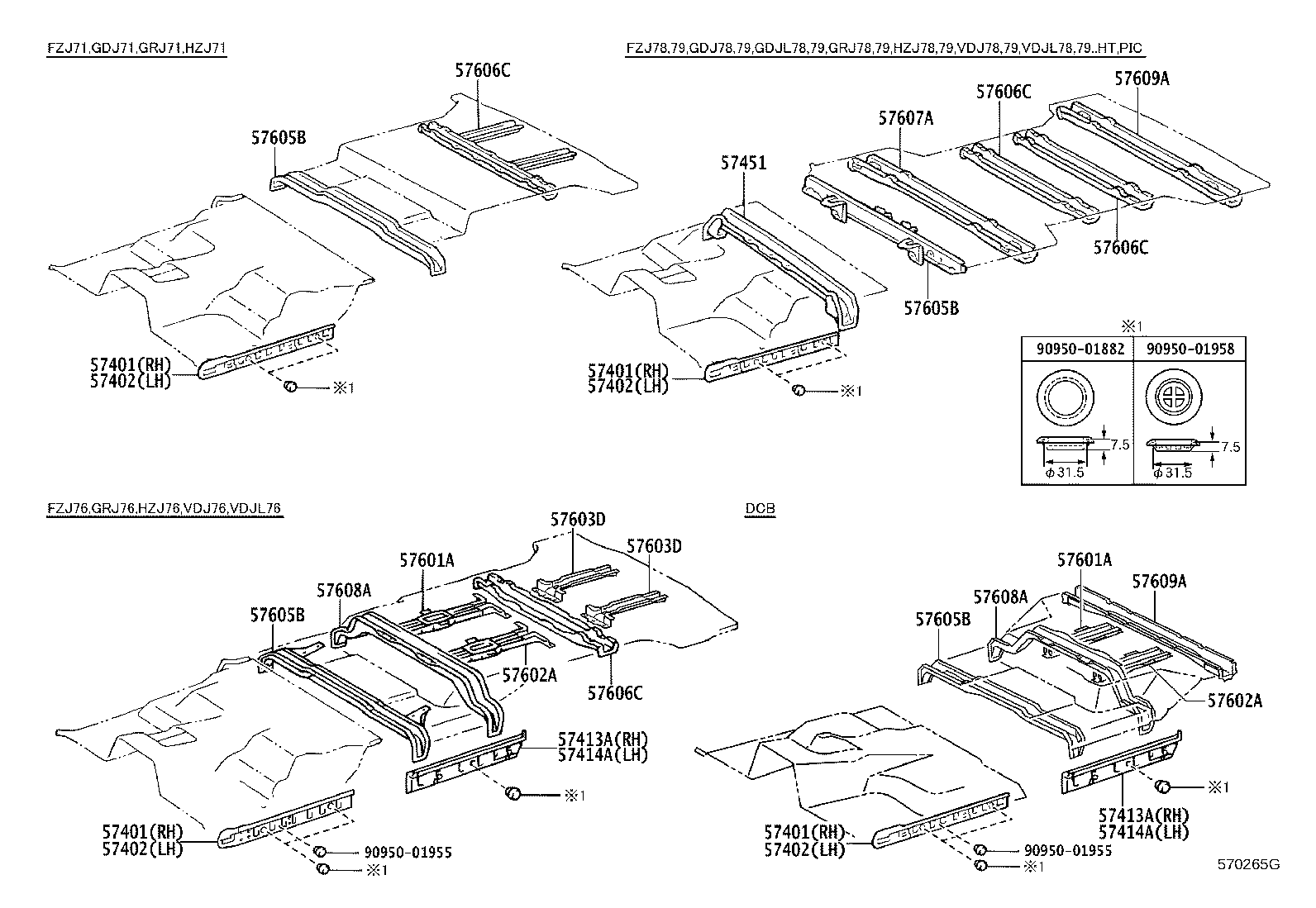 FZJ71,GDJ71,GRJ71,HZJ71

57606C
57605B
57401(RH)
57402(LH)
※1

FZJ78,79,GDJ78,79,GDJL78,79,GRJ78,79,HZJ78,79,VDJ78,79,VDJL78,79..HT,PIC

57609A
57606C
57607A
57451
57606C
57605B
57401(RH)
57402(LH)
※1

※1
| 90950-01882 | 90950-01958 |
|---|---|
| 7.5 $\phi$31.5 | 7.5 $\phi$31.5 |

FZJ76,GRJ76,HZJ76,VDJ76,VDJL76

57603D
57603D
57601A
57608A
57605B
57602A
57606C
57413A(RH)
57414A(LH)
※1
57401(RH)
57402(LH)
90950-01955
※1

DCB

57601A
57609A
57608A
57605B
57602A
※1
57413A(RH)
57414A(LH)
57401(RH)
57402(LH)
90950-01955
※1

570265G