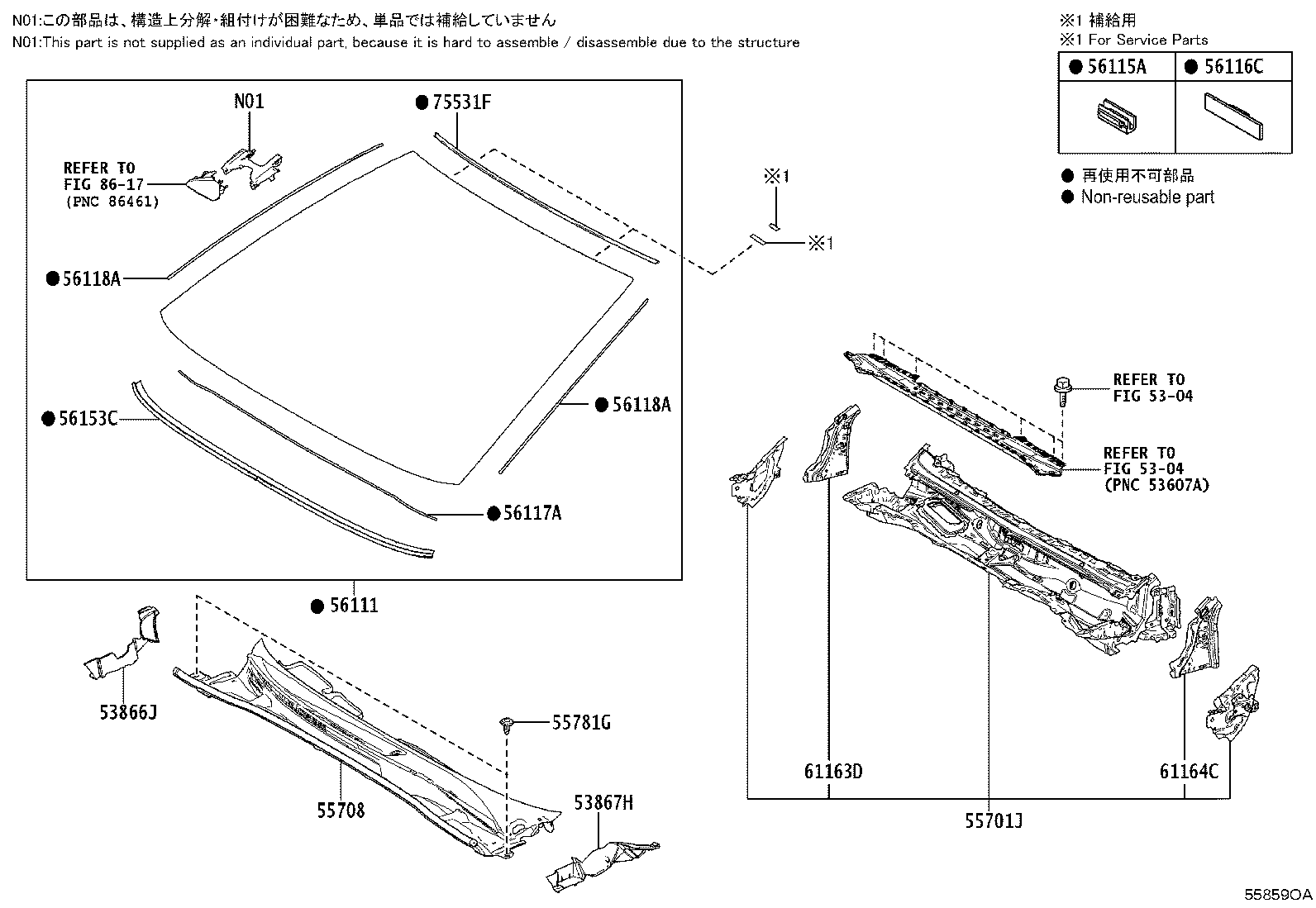 N01:この部品は、構造上分解・組付けが困難なため、単品では補給していません
N01:This part is not supplied as an individual part, because it is hard to assemble / disassemble due to the structure

※1 補給用
※1 For Service Parts

| ● 56115A | ● 56116C |
|---|---|
| | |

● 再使用不可部品
● Non-reusable part

N01
● 75531F
REFER TO FIG 86-17 (PNC 86461)
※1
※1
● 56118A
● 56118A
● 56153C
● 56117A
● 56111

REFER TO FIG 53-04
REFER TO FIG 53-04 (PNC 53607A)

53866J
55781G
55708
53867H
61163D
61164C
55701J

55859OA