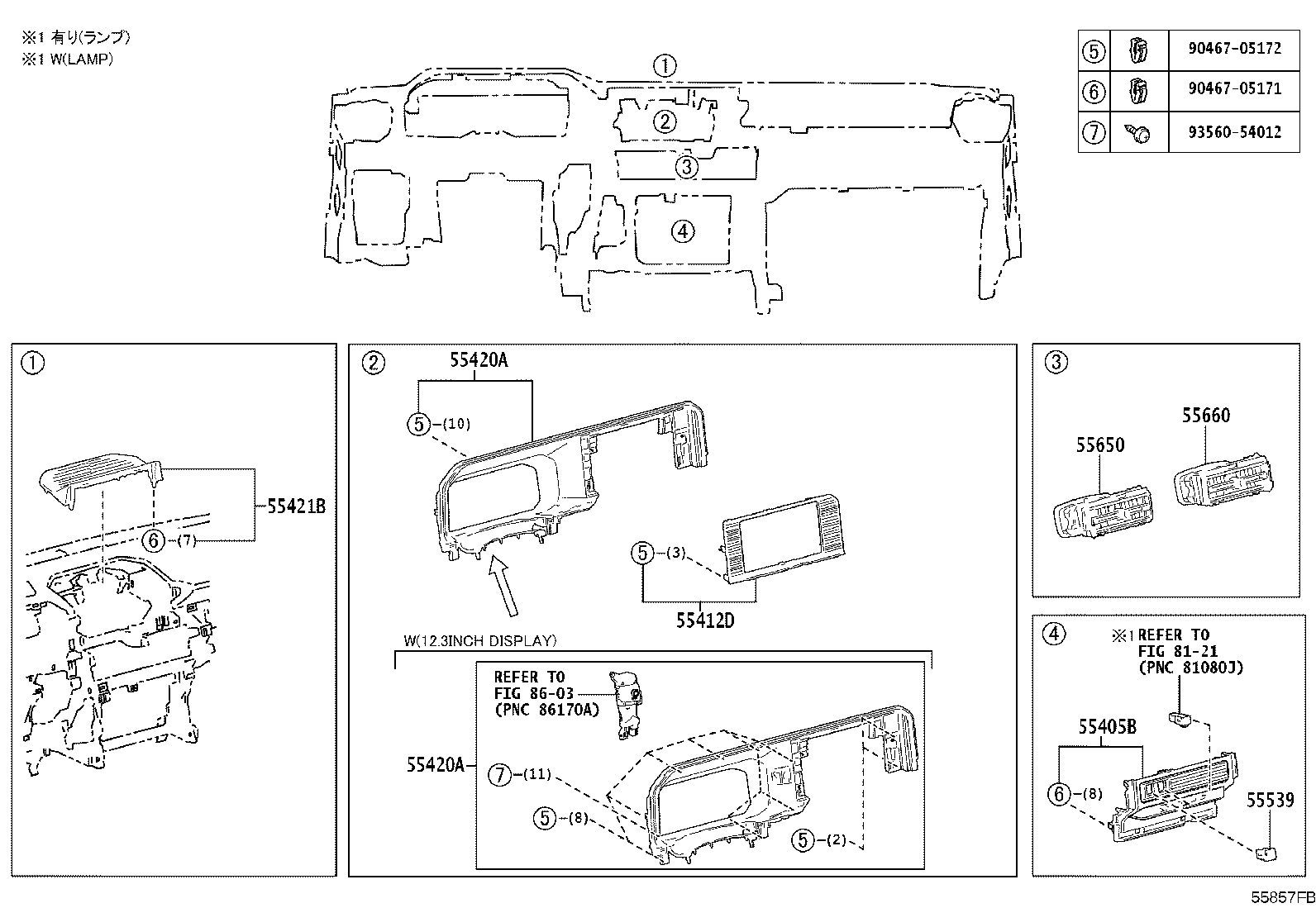 ※1 有り(ランプ)
※1 W(LAMP)

| ⑤ | | 90467-05172 |
|---|---|---|
| ⑥ | | 90467-05171 |
| ⑦ | | 93560-54012 |

①
②
③
④

①
55421B
⑥-(7)

②
55420A
⑤-(10)
⑤-(3)
55412D
W(12.3INCH DISPLAY)
REFER TO
FIG 86-03
(PNC 86170A)
55420A
⑦-(11)
⑤-(8)
⑤-(2)

③
55650
55660

④
※1 REFER TO
FIG 81-21
(PNC 81080J)
55405B
⑥-(8)
55539

55857FB