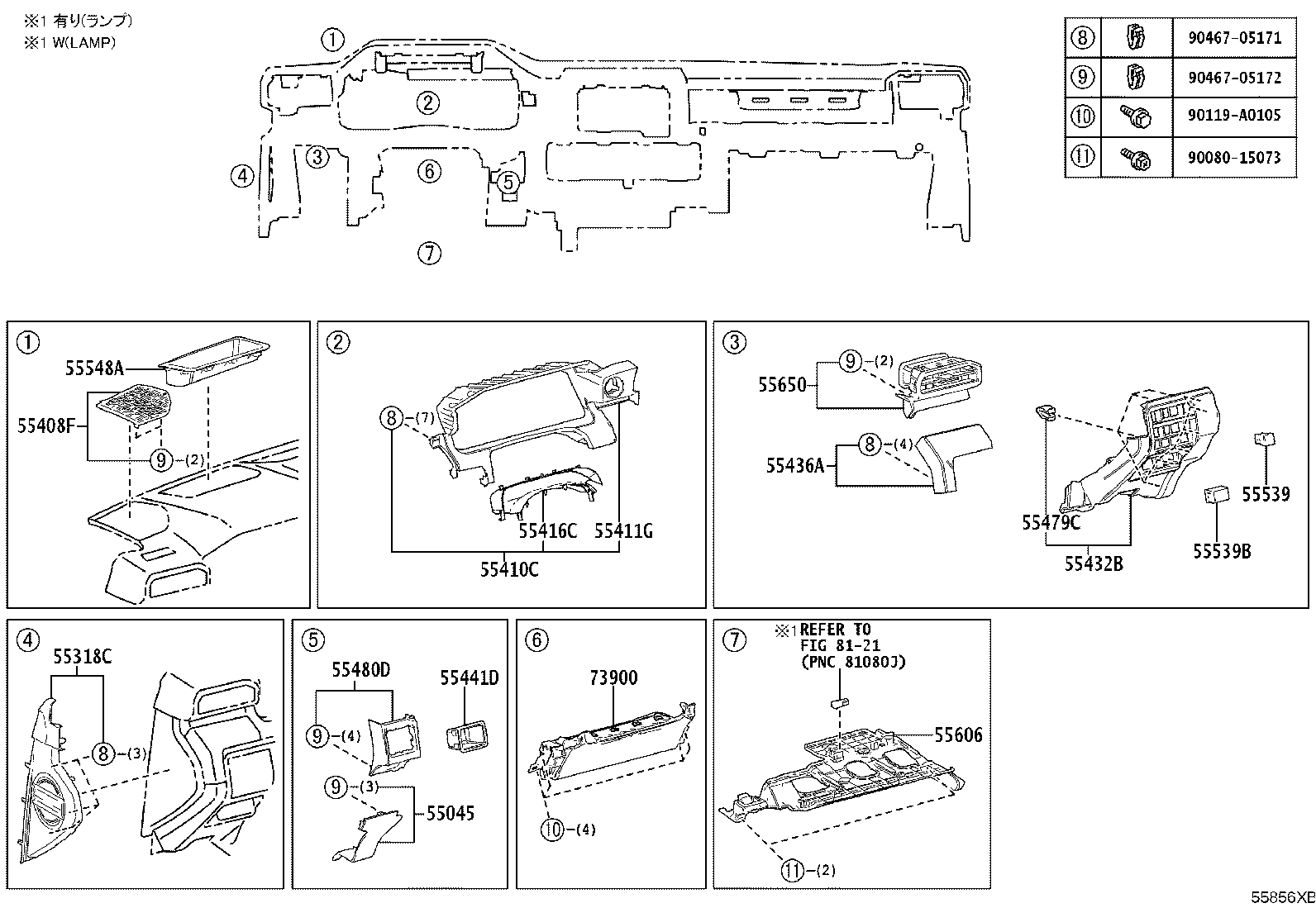 ※1 有り(ランプ)
※1 W(LAMP)

①
②
③
④
⑤
⑥
⑦

| ⑧ | | 90467-05171 |
|---|---|---|
| ⑨ | | 90467-05172 |
| ⑩ | | 90119-A0105 |
| ⑪ | | 90080-15073 |

①
55548A
55408F
⑨-(2)

②
⑧-(7)
55416C
55411G
55410C

③
55650
⑨-(2)
55436A
⑧-(4)
55479C
55432B
55539
55539B

④
55318C
⑧-(3)

⑤
55480D
55441D
⑨-(4)
⑨-(3)
55045

⑥
73900
⑩-(4)

⑦
※1 REFER TO FIG 81-21 (PNC 81080J)
55606
⑪-(2)

55856XB