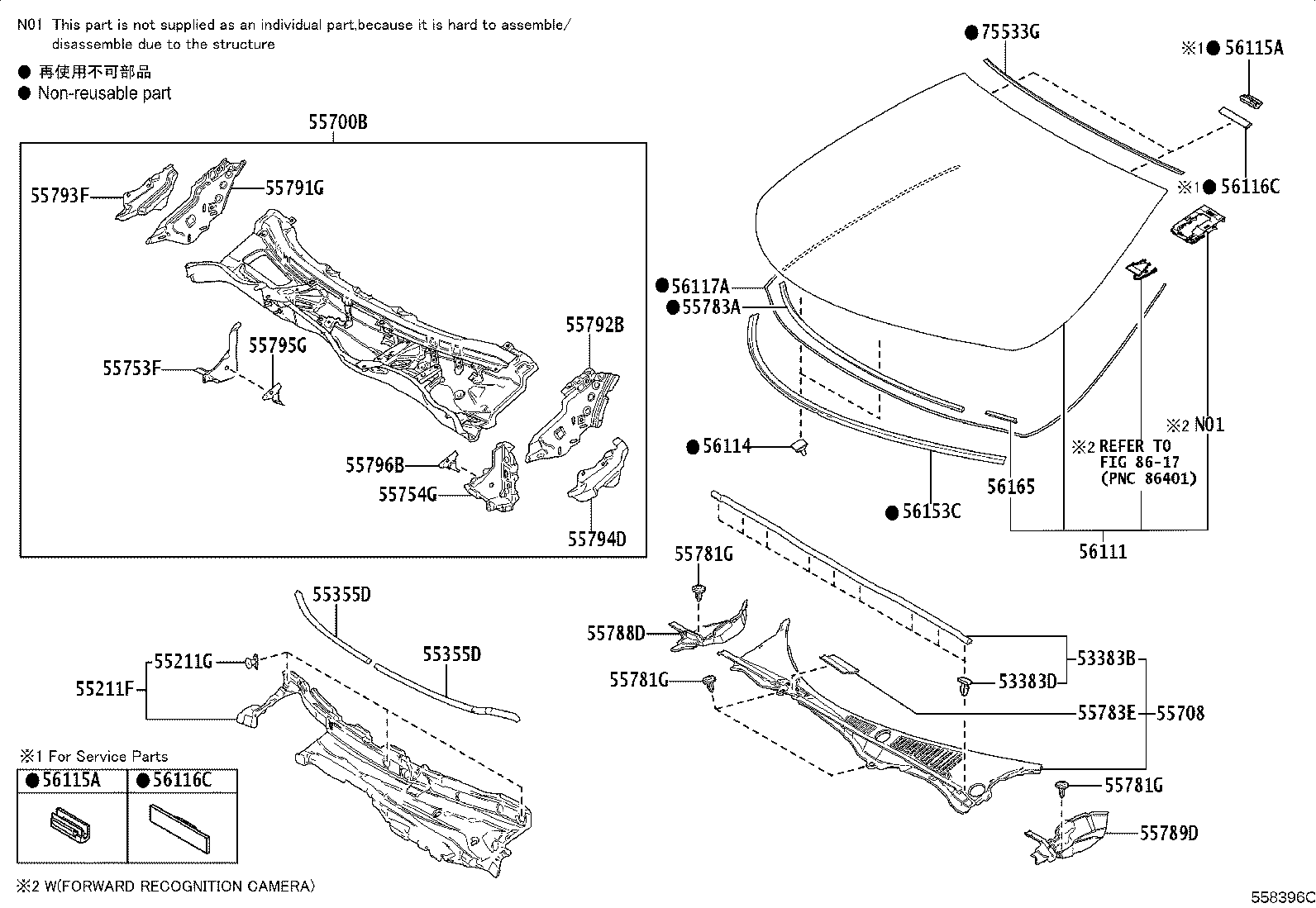 N01 This part is not supplied as an individual part,because it is hard to assemble/ disassemble due to the structure

● 再使用不可部品
● Non-reusable part

55700B
55793F
55791G
55753F
55795G
55792B
55796B
55754G
55794D

●75533G
※1●56115A
※1●56116C
●56117A
●55783A
●56114
●56153C
56165
※2 REFER TO FIG 86-17 (PNC 86401)
※2 N01
56111

55355D
55355D
55211G
55211F

55781G
55788D
55781G
53383B
53383D
55783E
55708
55781G
55789D

※1 For Service Parts

| ●56115A | ●56116C |
|---|---|
| | |

※2 W(FORWARD RECOGNITION CAMERA)

558396C