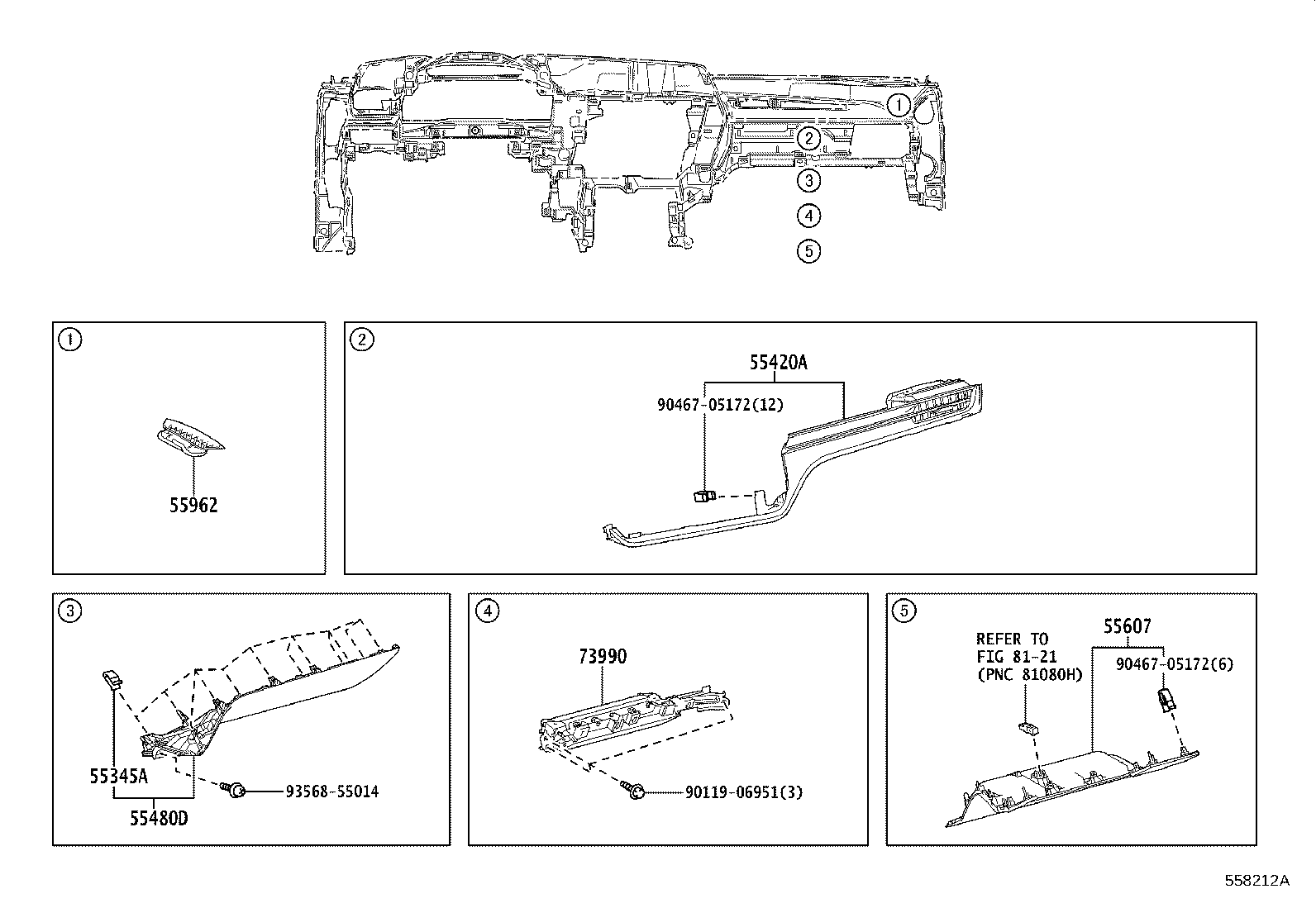 1
2
3
4
5

1
55962

2
55420A
90467-05172(12)

3
55345A
55480D
93568-55014

4
73990
90119-06951(3)

5
REFER TO FIG 81-21 (PNC 81080H)
55607
90467-05172(6)

558212A