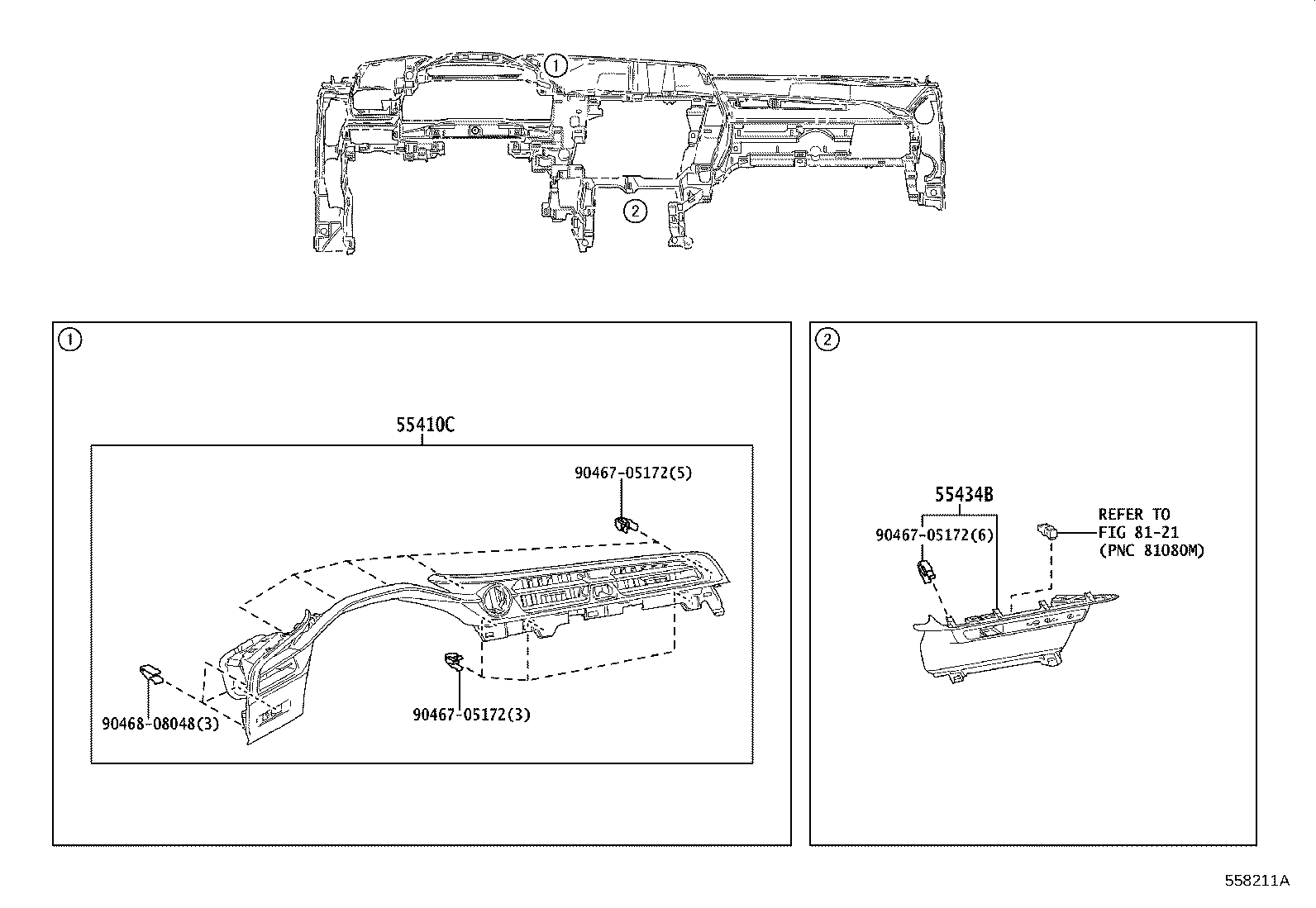 ①

②

①

55410C

90467-05172(5)

90468-08048(3)

90467-05172(3)

②

55434B

90467-05172(6)

REFER TO
FIG 81-21
(PNC 81080M)

558211A