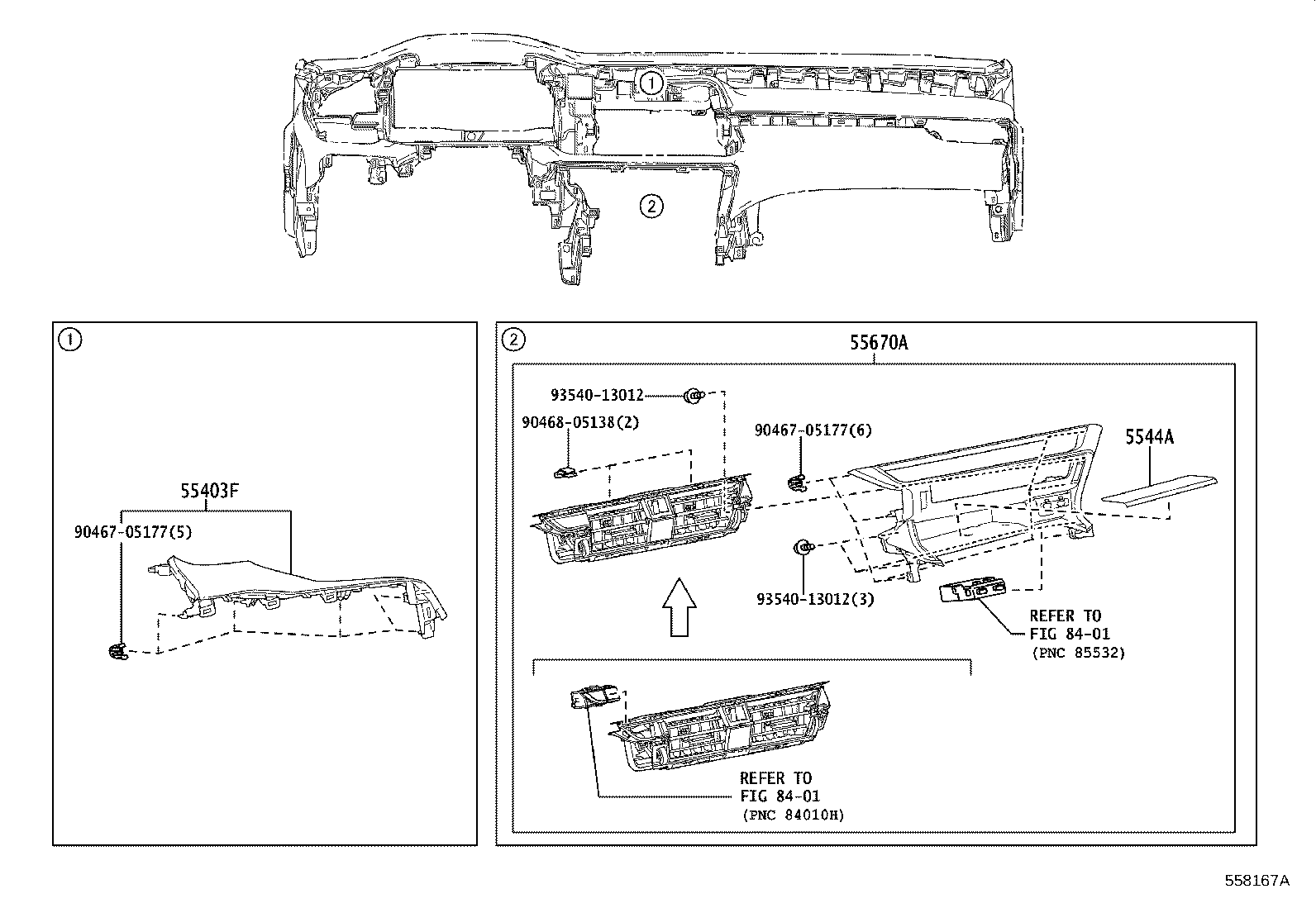 ①

②

①

55403F

90467-05177(5)

②

55670A

93540-13012

90468-05138(2)

90467-05177(6)

5544A

93540-13012(3)

REFER TO
FIG 84-01
(PNC 85532)

REFER TO
FIG 84-01
(PNC 84010H)

558167A