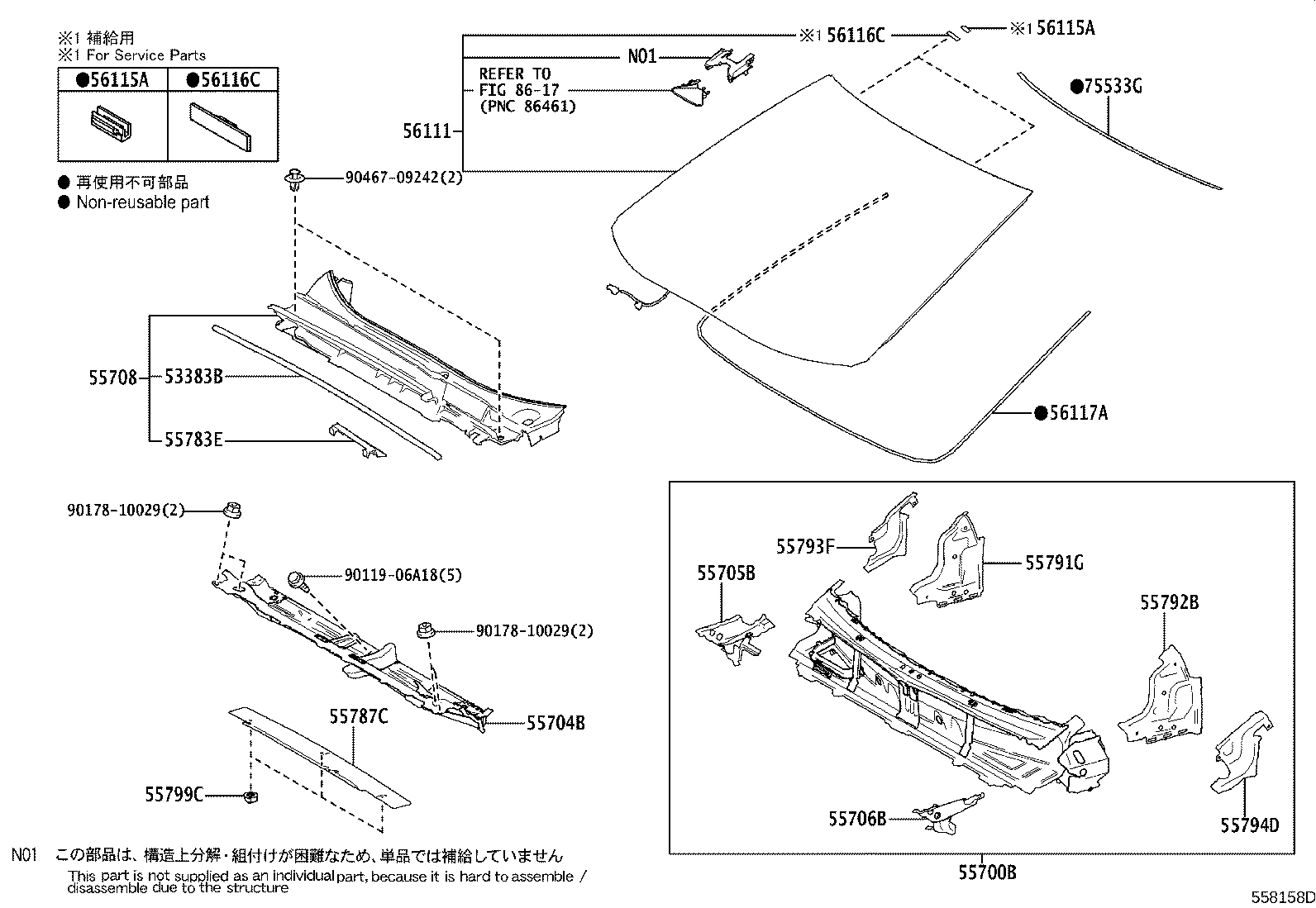 ※1 補給用
※1 For Service Parts

| ●56115A | ●56116C |
|---|---|
| | |

● 再使用不可部品
● Non-reusable part

90467-09242(2)

※1 56116C
※1 56115A
N01
REFER TO FIG 86-17 (PNC 86461)
56111
●75533G
●56117A

55708
53383B
55783E

90178-10029(2)
90119-06A18(5)
90178-10029(2)
55704B
55787C
55799C

55793F
55791G
55705B
55792B
55706B
55794D
55700B

N01 この部品は、構造上分解・組付けが困難なため、単品では補給していません
This part is not supplied as an individual part, because it is hard to assemble / disassemble due to the structure

558158D