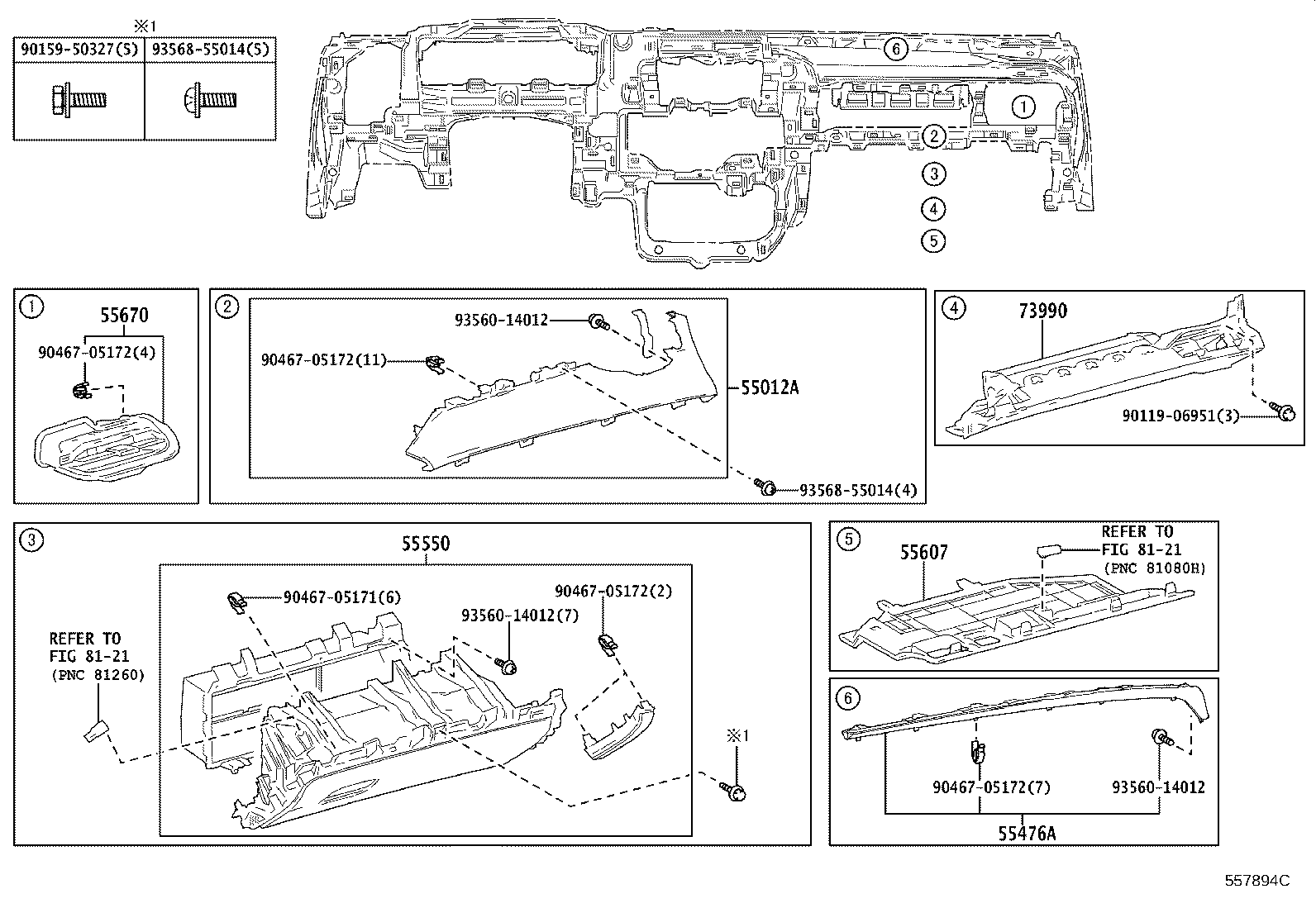 ※1

| 90159-50327(S) | 93568-55014(S) |
|---|---|
| | |

6
1
2
3
4
5

1
55670
90467-05172(4)

2
93560-14012
90467-05172(11)
55012A
93568-55014(4)

4
73990
90119-06951(3)

3
55550
90467-05171(6)
90467-05172(2)
93560-14012(7)
REFER TO
FIG 81-21
(PNC 81260)
※1

5
55607
REFER TO
FIG 81-21
(PNC 81080H)

6
90467-05172(7)
93560-14012
55476A

557894C