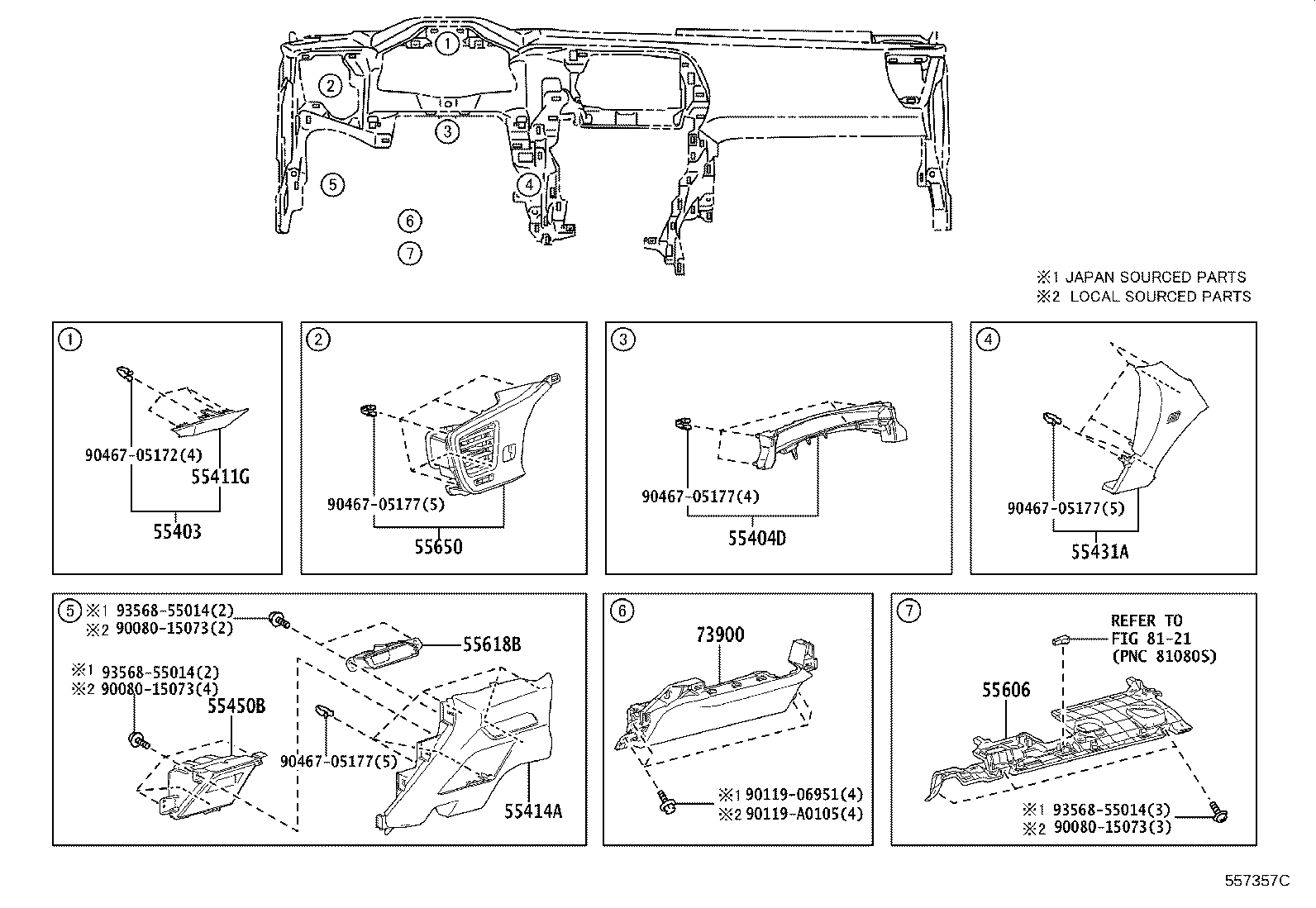 ①
②
③
④
⑤
⑥
⑦

※1 JAPAN SOURCED PARTS
※2 LOCAL SOURCED PARTS

①
90467-05172(4)
55411G
55403

②
90467-05177(5)
55650

③
90467-05177(4)
55404D

④
90467-05177(5)
55431A

⑤ ※1 93568-55014(2)
※2 90080-15073(2)
55618B
※1 93568-55014(2)
※2 90080-15073(4)
55450B
90467-05177(5)
55414A

⑥
73900
※1 90119-06951(4)
※2 90119-A0105(4)

⑦
REFER TO
FIG 81-21
(PNC 81080S)
55606
※1 93568-55014(3)
※2 90080-15073(3)

557357C