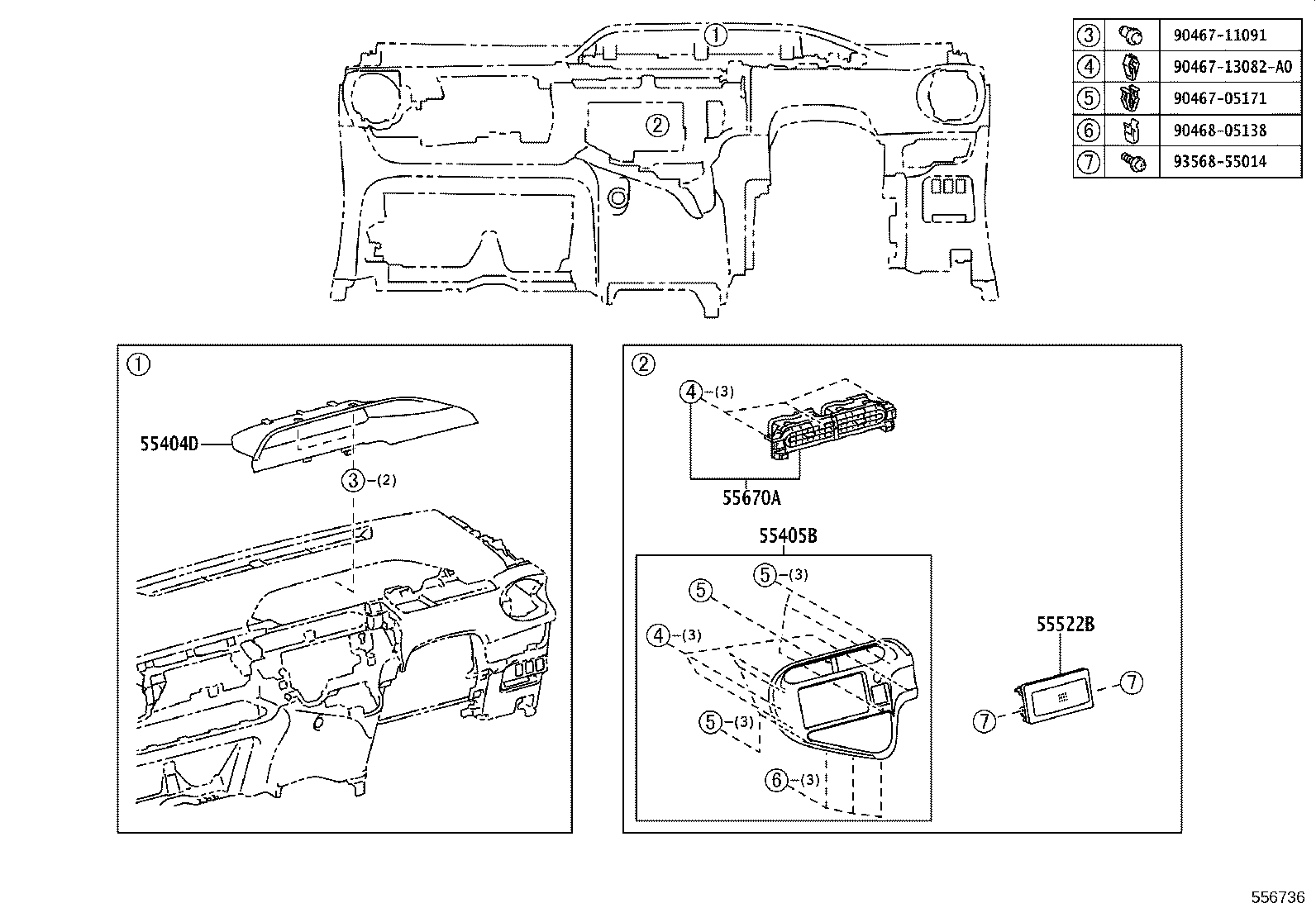 ①

②

| ③ | | 90467-11091 |
|---|---|---|
| ④ | | 90467-13082-A0 |
| ⑤ | | 90467-05171 |
| ⑥ | | 90468-05138 |
| ⑦ | | 93568-55014 |

①

55404D

③-(2)

②

④-(3)

55670A

55405B

⑤-(3)

⑤

④-(3)

⑤-(3)

⑥-(3)

55522B

⑦

⑦

556736