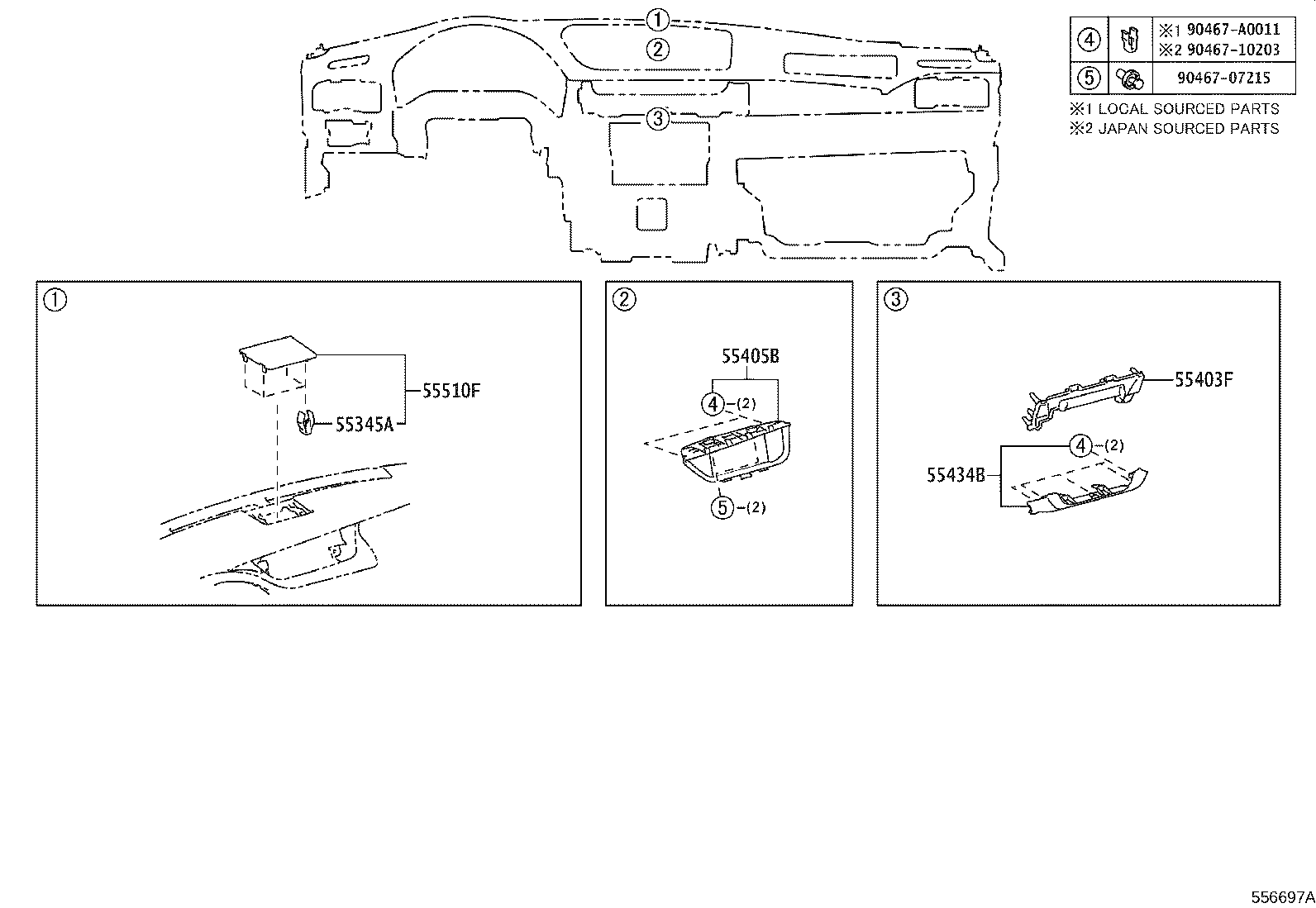 ①
②
③

| ④ | | ※1 90467-A0011 ※2 90467-10203 |
|---|---|---|
| ⑤ | | 90467-07215 |

※1 LOCAL SOURCED PARTS
※2 JAPAN SOURCED PARTS

①
55510F
55345A

②
55405B
④-(2)
⑤-(2)

③
55403F
④-(2)
55434B

556697A