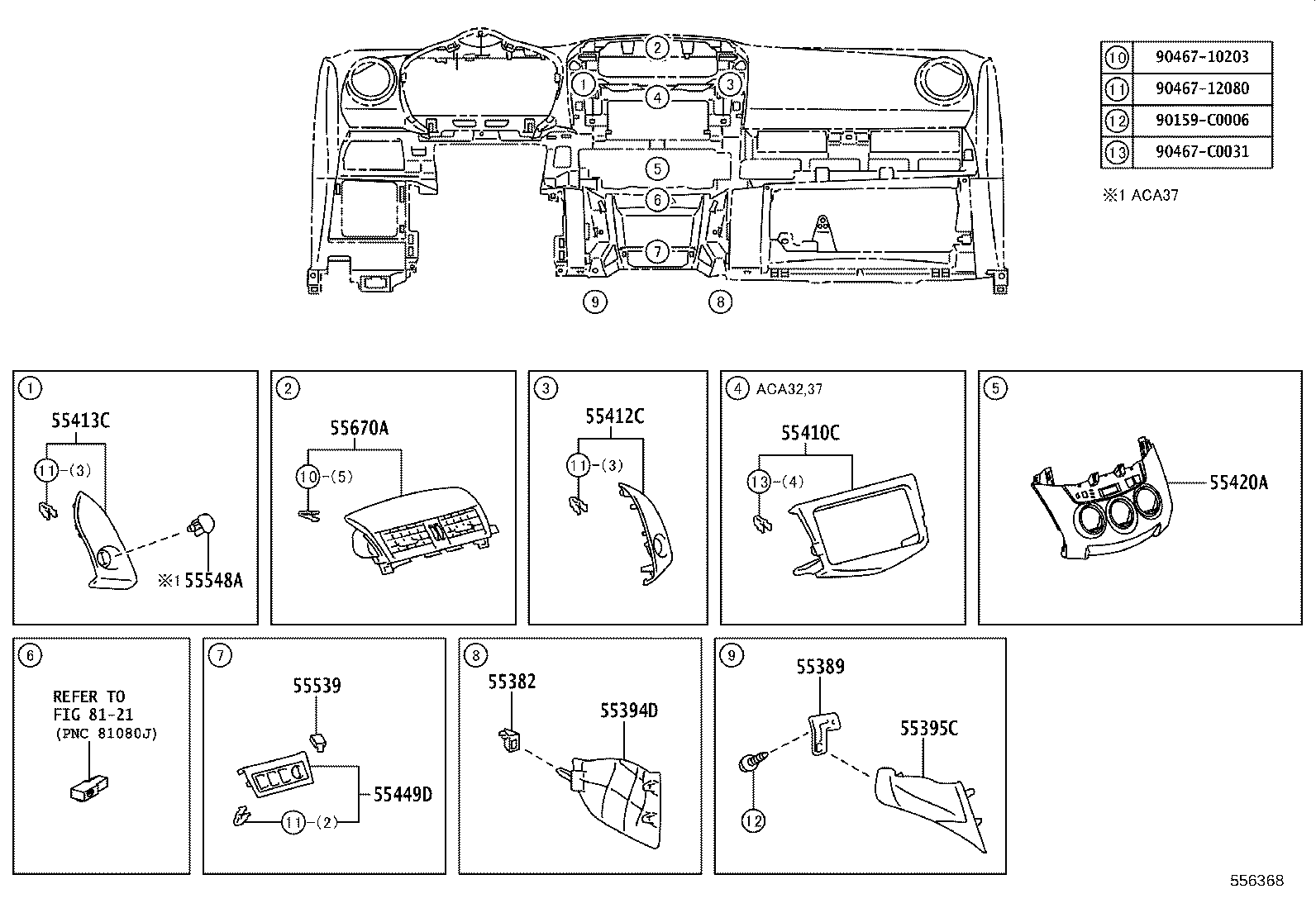 2
1
3
4
5
6
7
9
8

| 10 | 90467-10203 |
|---|---|
| 11 | 90467-12080 |
| 12 | 90159-C0006 |
| 13 | 90467-C0031 |

※1 ACA37

1
55413C
11-(3)
※1 55548A

2
55670A
10-(5)

3
55412C
11-(3)

4 ACA32,37
55410C
13-(4)

5
55420A

6
REFER TO
FIG 81-21
(PNC 81080J)

7
55539
55449D
11-(2)

8
55382
55394D

9
55389
55395C
12

556368