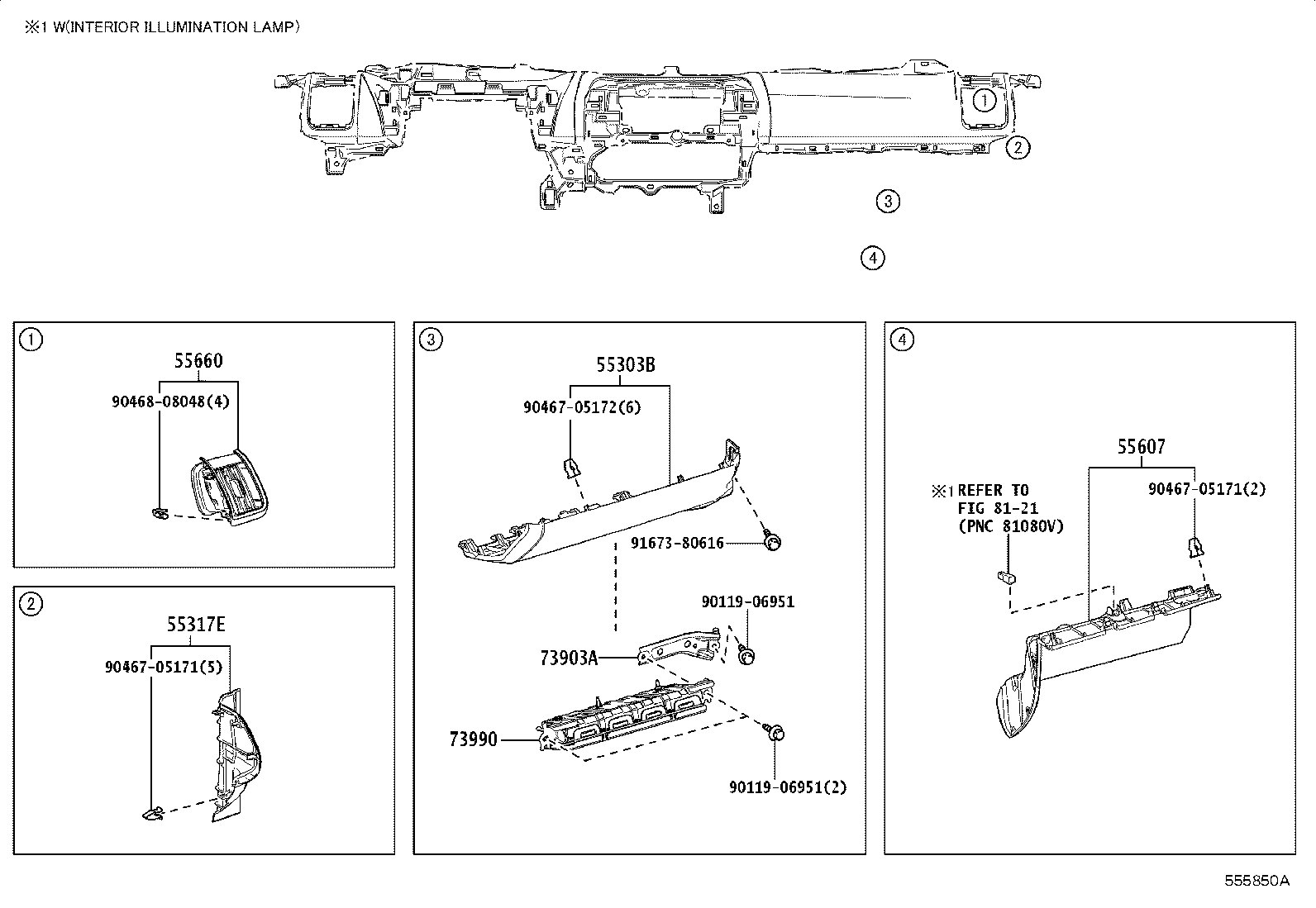 ※1 W(INTERIOR ILLUMINATION LAMP)

1
2
3
4

1
55660
90468-08048(4)

2
55317E
90467-05171(5)

3
55303B
90467-05172(6)
91673-80616
90119-06951
73903A
73990
90119-06951(2)

4
55607
※1 REFER TO FIG 81-21 (PNC 81080V)
90467-05171(2)

555850A