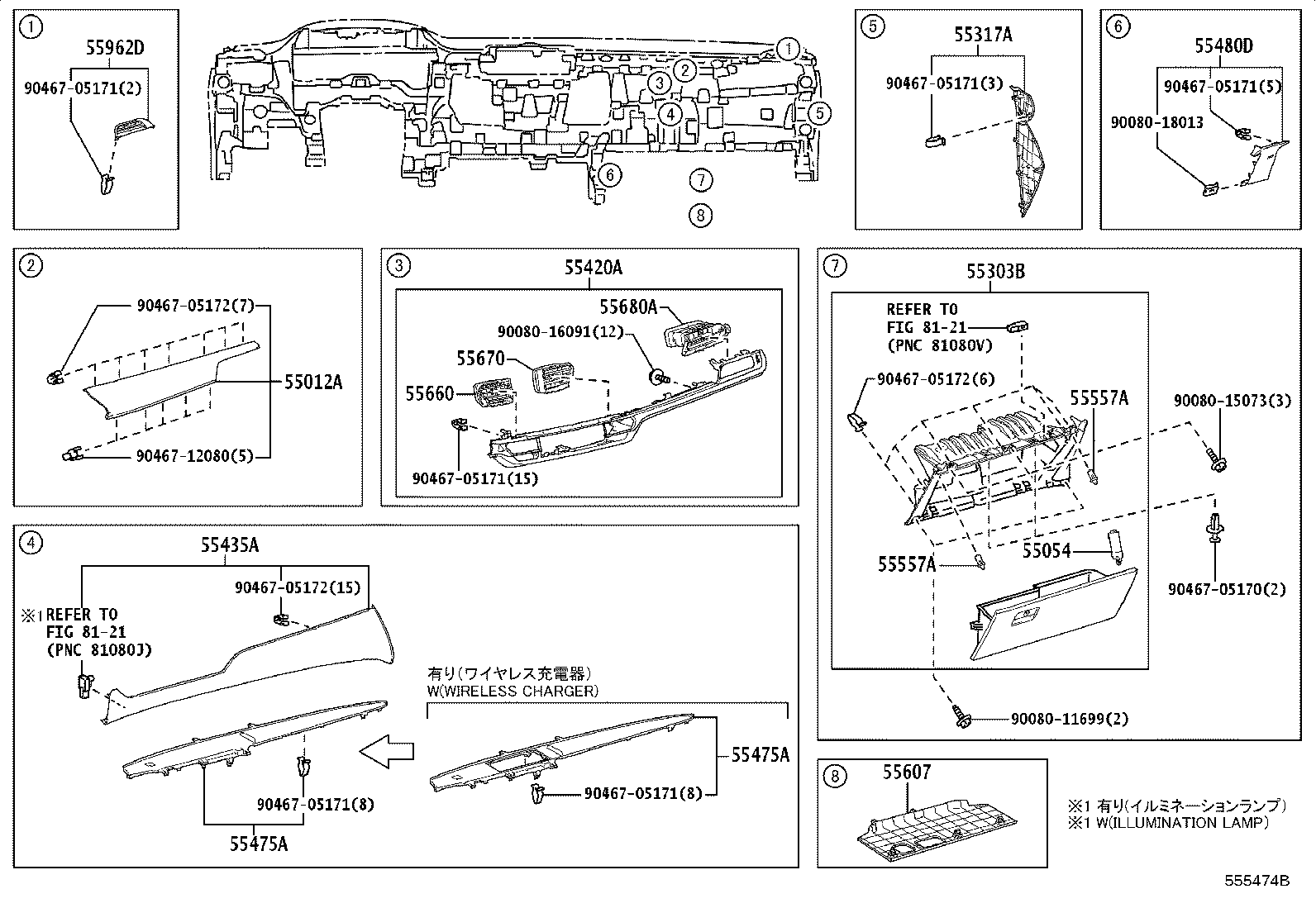 1
55962D
90467-05171(2)

1
2
3
4
5
6
7
8

5
55317A
90467-05171(3)

6
55480D
90467-05171(5)
90080-18013

2
90467-05172(7)
55012A
90467-12080(5)

3
55420A
55680A
90080-16091(12)
55670
55660
90467-05171(15)

7
55303B
REFER TO
FIG 81-21
(PNC 81080V)
90467-05172(6)
55557A
90080-15073(3)
55557A
55054
90467-05170(2)
90080-11699(2)

4
55435A
90467-05172(15)
※1 REFER TO
FIG 81-21
(PNC 81080J)
有り(ワイヤレス充電器)
W(WIRELESS CHARGER)
55475A
90467-05171(8)
90467-05171(8)
55475A

8
55607

※1 有り(イルミネーションランプ)
※1 W(ILLUMINATION LAMP)

555474B