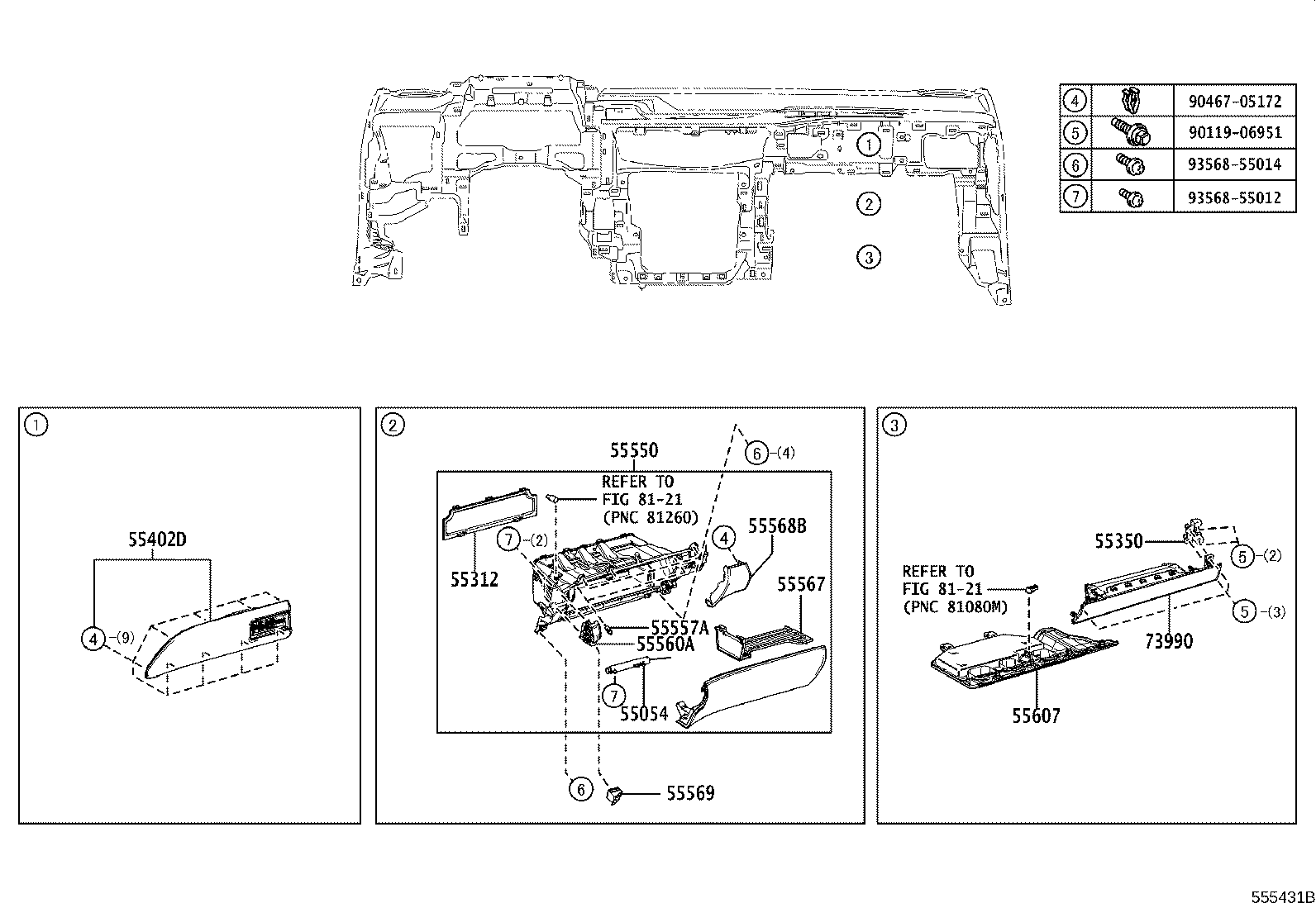 1
2
3

| 4 | | 90467-05172 |
|---|---|---|
| 5 | | 90119-06951 |
| 6 | | 93568-55014 |
| 7 | | 93568-55012 |

1

55402D

4 -(9)

2

55550

6 -(4)

REFER TO FIG 81-21 (PNC 81260)

7 -(2)

4

55568B

55312

55567

55557A

55560A

7

55054

6

55569

3

55350

5 -(2)

REFER TO FIG 81-21 (PNC 81080M)

5 -(3)

73990

55607

555431B