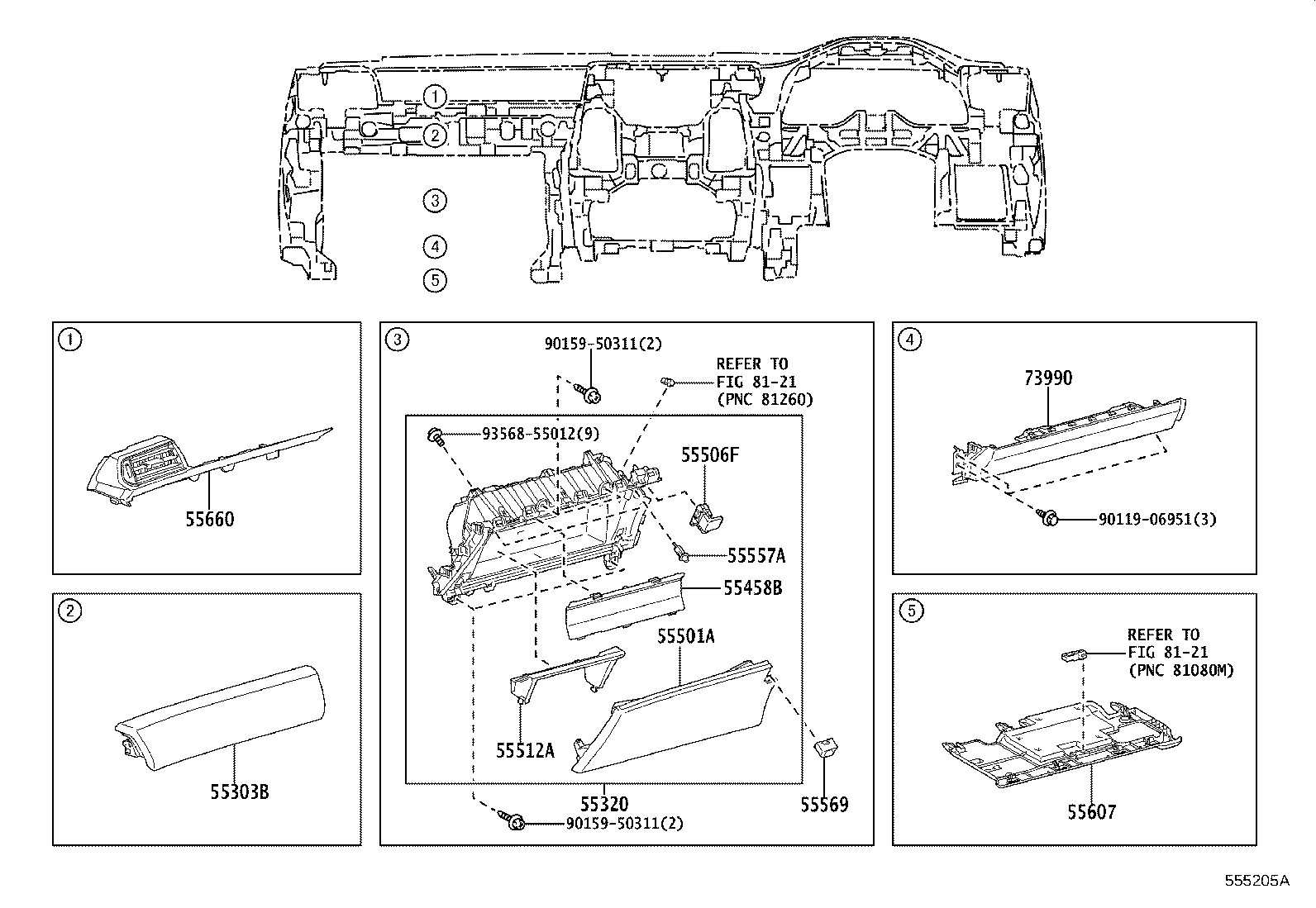 ①
②
③
④
⑤

①
55660

②
55303B

③
90159-50311(2)
REFER TO FIG 81-21 (PNC 81260)
93568-55012(9)
55506F
55557A
55458B
55501A
55512A
55320
55569
90159-50311(2)

④
73990
90119-06951(3)

⑤
REFER TO FIG 81-21 (PNC 81080M)
55607

555205A