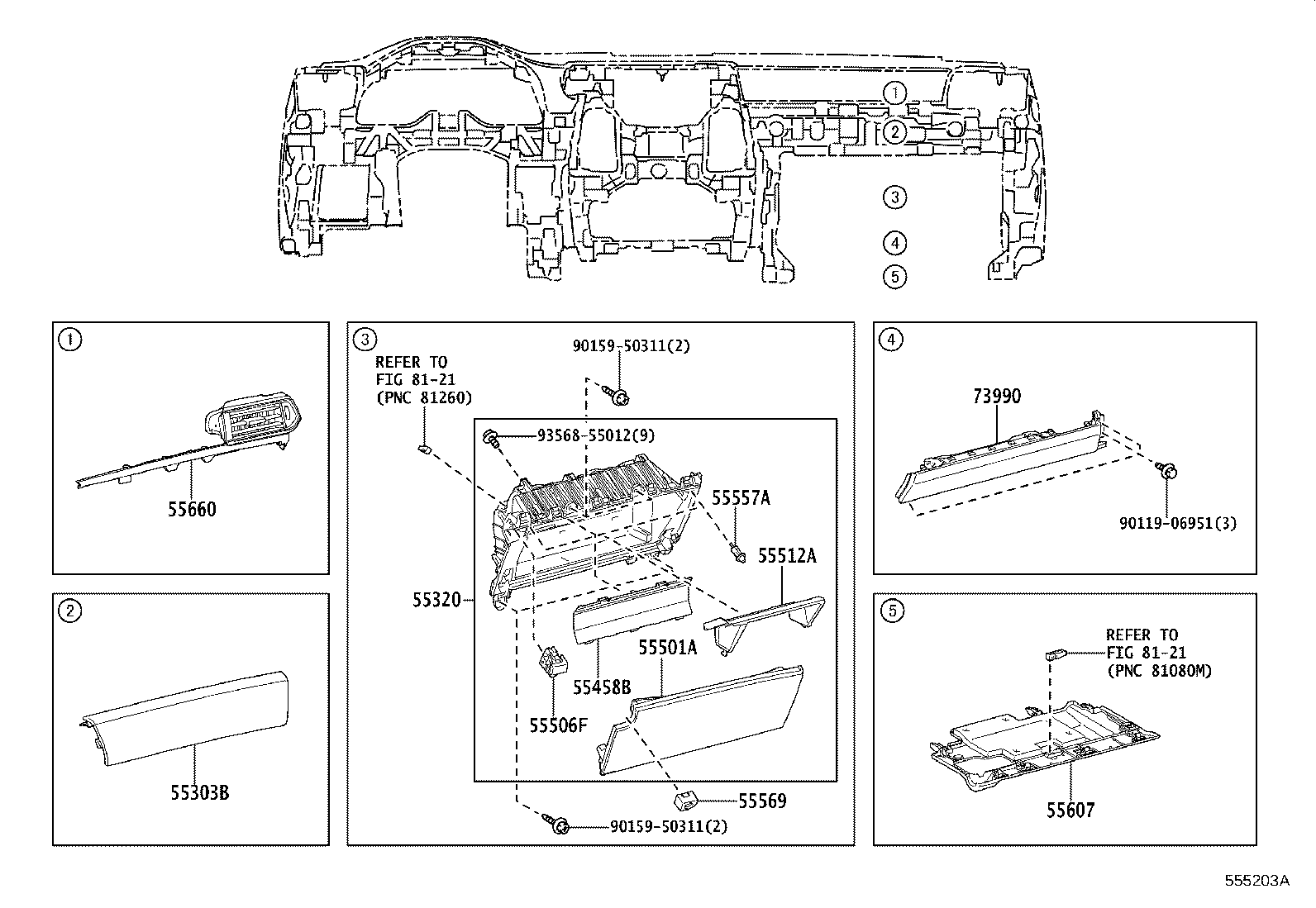 1
2
3
4
5

1
55660

2
55303B

3
REFER TO FIG 81-21 (PNC 81260)
90159-50311(2)
93568-55012(9)
55557A
55512A
55320
55501A
55458B
55506F
55569
90159-50311(2)

4
73990
90119-06951(3)

5
REFER TO FIG 81-21 (PNC 81080M)
55607

555203A