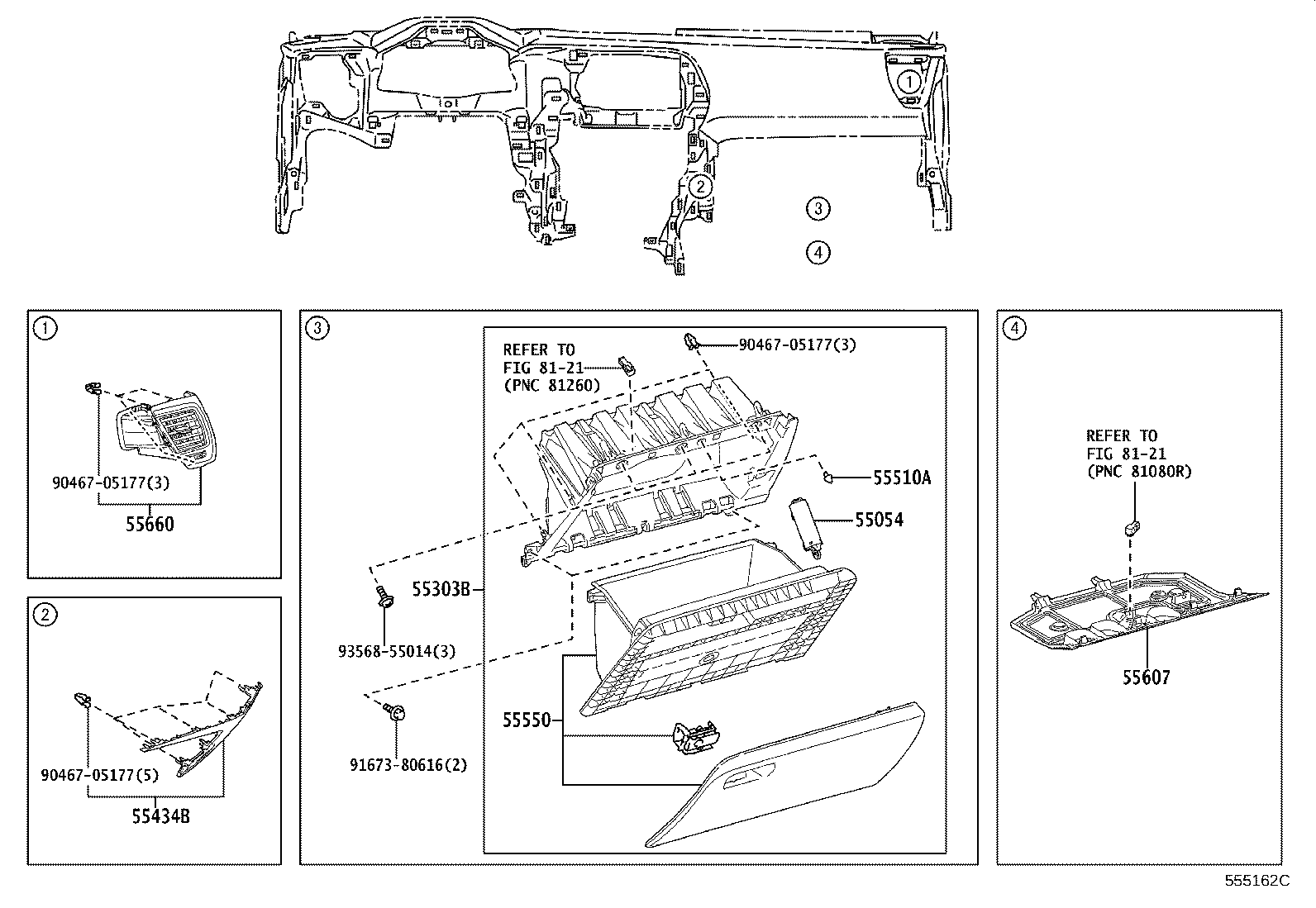 ①
②
③
④

①
90467-05177(3)
55660

②
90467-05177(5)
55434B

③
REFER TO
FIG 81-21
(PNC 81260)
90467-05177(3)
55510A
55054
55303B
93568-55014(3)
91673-80616(2)
55550

④
REFER TO
FIG 81-21
(PNC 81080R)
55607

555162C