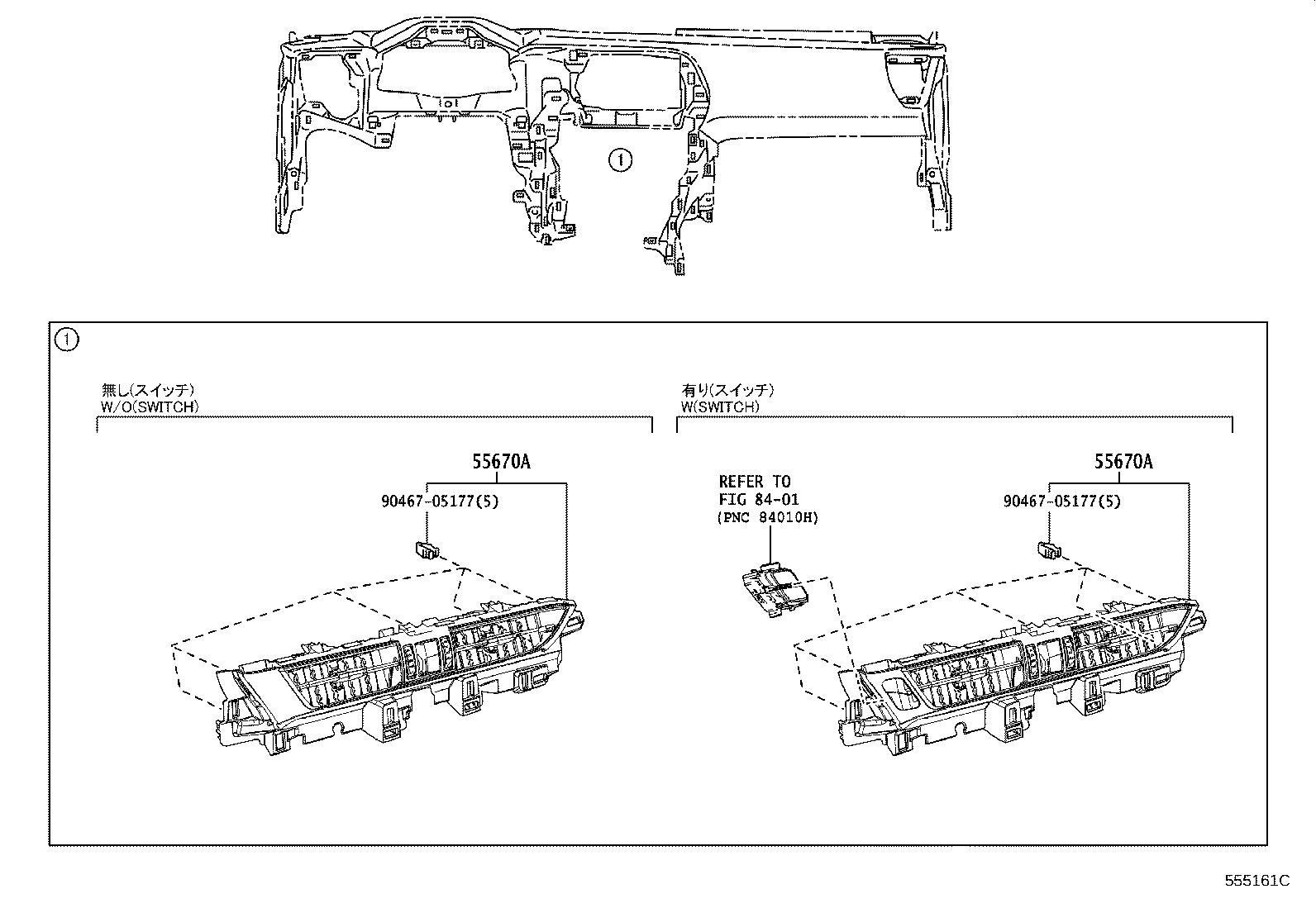 1

1

無し(スイッチ)
W/O(SWITCH)

55670A
90467-05177(5)

有り(スイッチ)
W(SWITCH)

REFER TO
FIG 84-01
(PNC 84010H)

55670A
90467-05177(5)

555161C