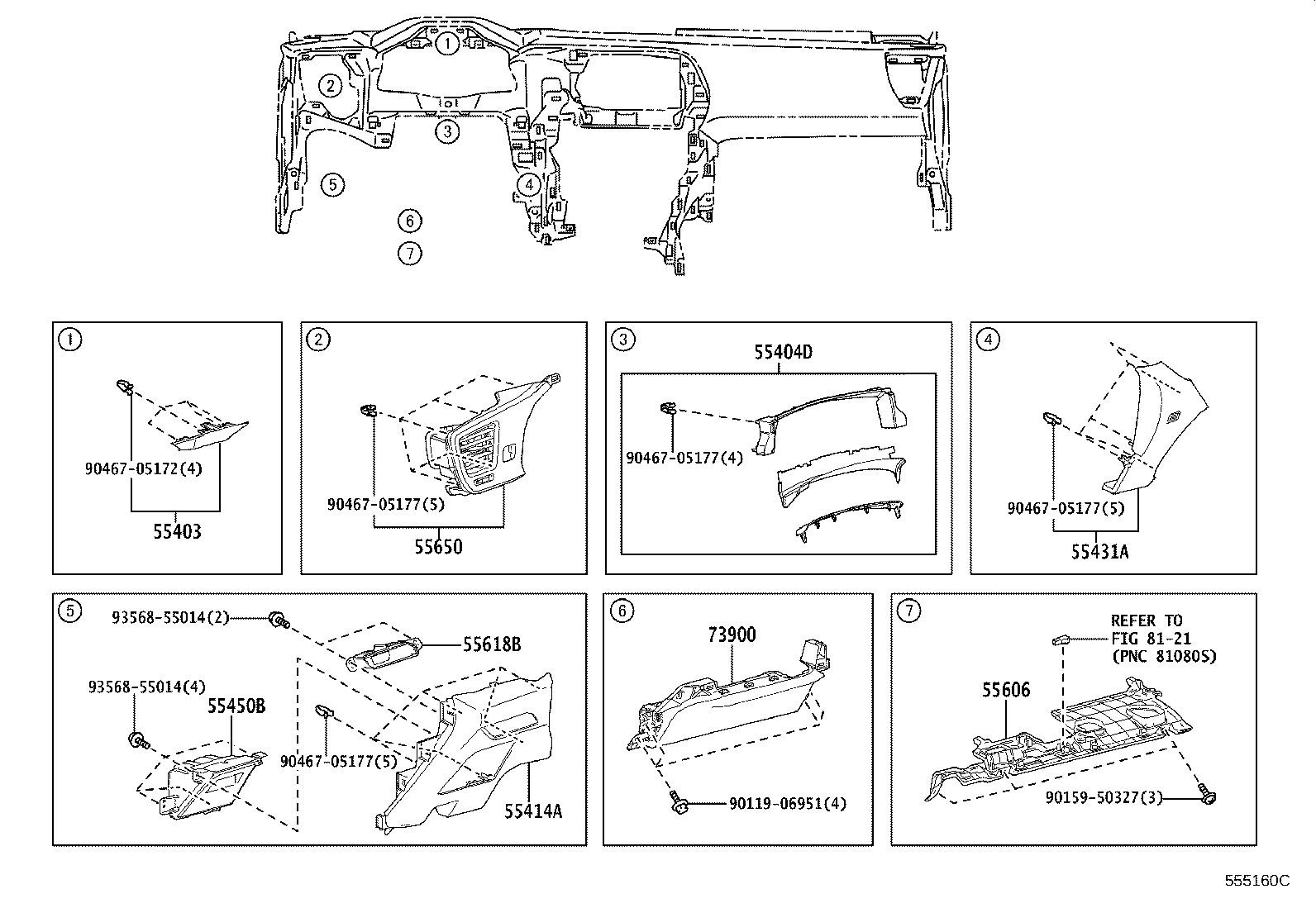 1
2
3
4
5
6
7

1
90467-05172(4)
55403

2
90467-05177(5)
55650

3
55404D
90467-05177(4)

4
90467-05177(5)
55431A

5
93568-55014(2)
55618B
93568-55014(4)
55450B
90467-05177(5)
55414A

6
73900
90119-06951(4)

7
REFER TO
FIG 81-21
(PNC 81080S)
55606
90159-50327(3)

555160C