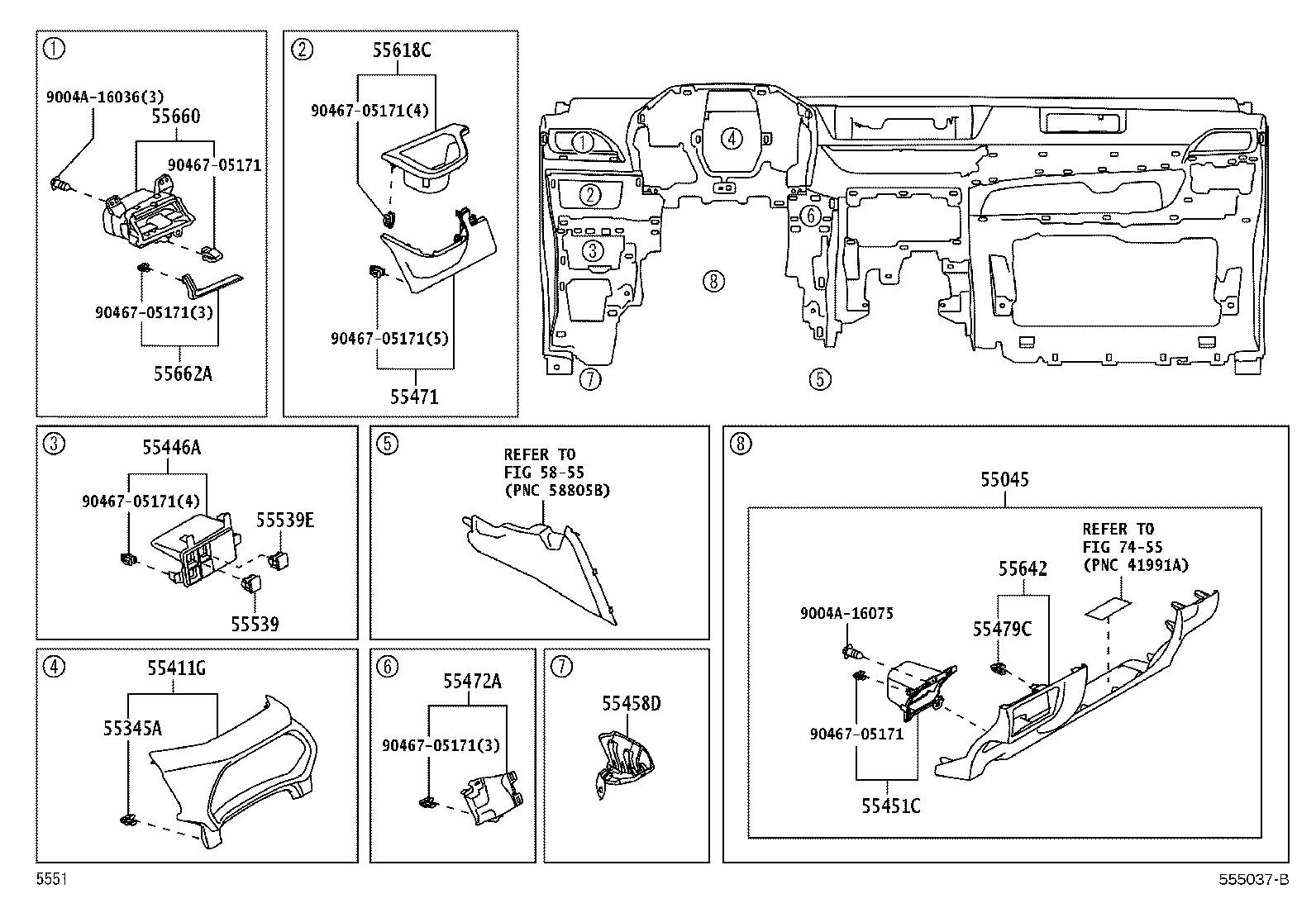 ①
9004A-16036(3)
55660
90467-05171
90467-05171(3)
55662A

②
55618C
90467-05171(4)
90467-05171(5)
55471

①
②
③
④
⑥
⑧
⑦
⑤

③
55446A
90467-05171(4)
55539E
55539

⑤
REFER TO
FIG 58-55
(PNC 58805B)

⑧
55045
REFER TO
FIG 74-55
(PNC 41991A)
55642
9004A-16075
55479C
90467-05171
55451C

④
55411G
55345A

⑥
55472A
90467-05171(3)

⑦
55458D

5551
555037-B