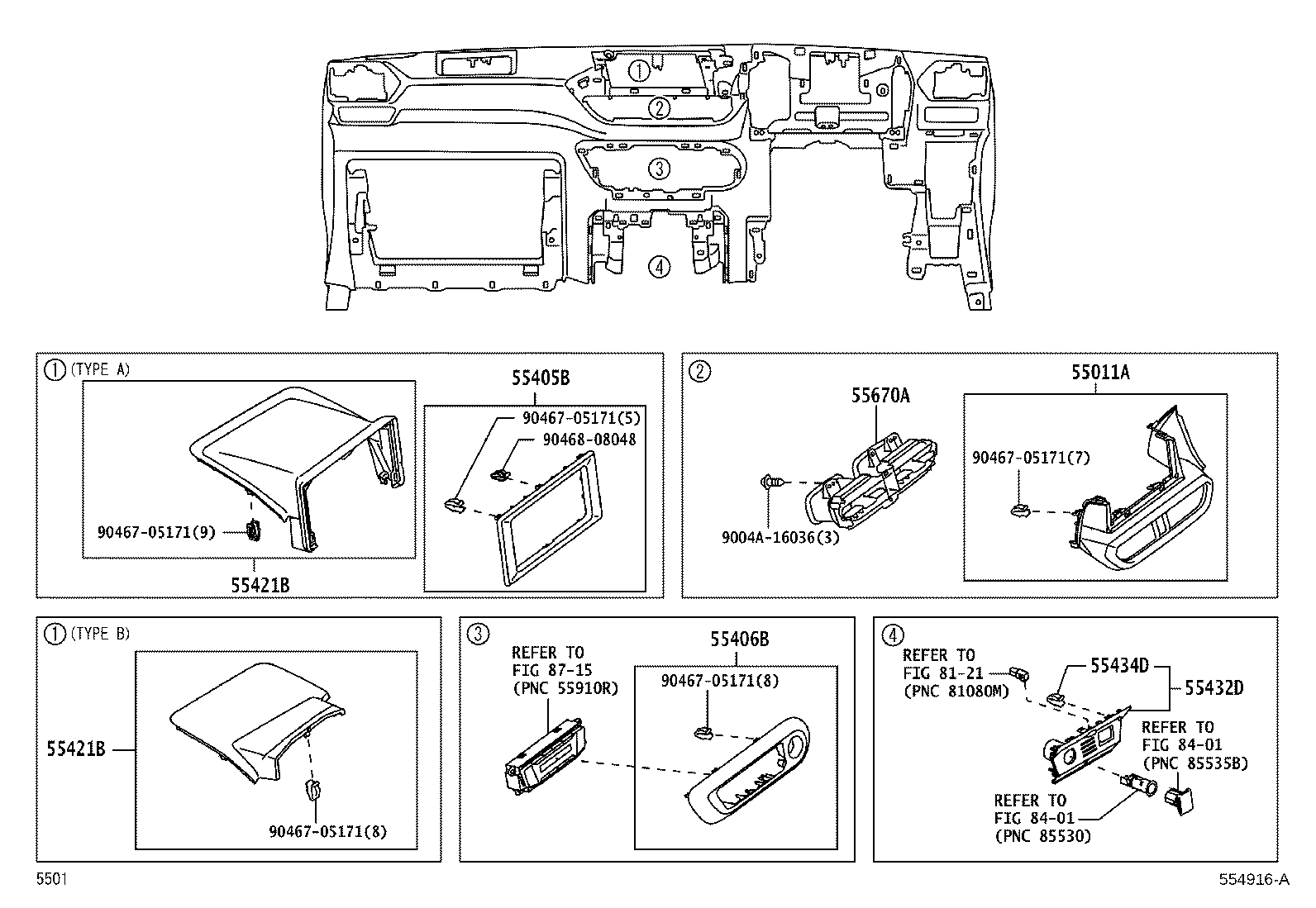 ①
②
③
④

① (TYPE A)
55405B
90467-05171(5)
90468-08048
90467-05171(9)
55421B

②
55670A
55011A
90467-05171(7)
9004A-16036(3)

① (TYPE B)
55421B
90467-05171(8)

③
REFER TO
FIG 87-15
(PNC 55910R)
55406B
90467-05171(8)

④
REFER TO
FIG 81-21
(PNC 81080M)
55434D
55432D
REFER TO
FIG 84-01
(PNC 85535B)
REFER TO
FIG 84-01
(PNC 85530)

5501
554916-A