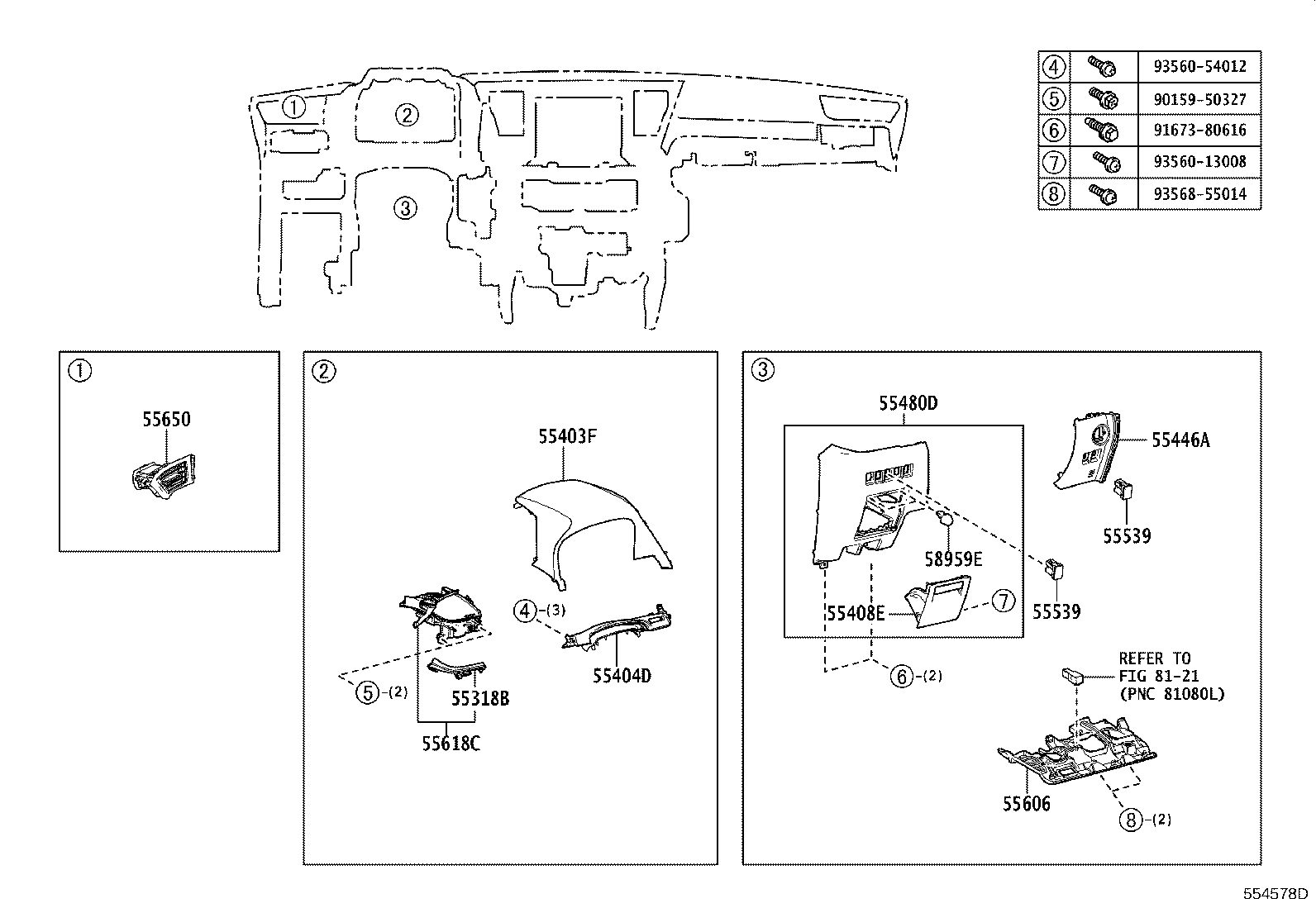 ①
②
③

| ④ | | 93560-54012 |
|---|---|---|
| ⑤ | | 90159-50327 |
| ⑥ | | 91673-80616 |
| ⑦ | | 93560-13008 |
| ⑧ | | 93568-55014 |

①
55650

②
55403F
④-(3)
55404D
⑤-(2)
55318B
55618C

③
55480D
55446A
55539
58959E
55408E
⑦
55539
⑥-(2)
REFER TO
FIG 81-21
(PNC 81080L)
55606
⑧-(2)

554578D