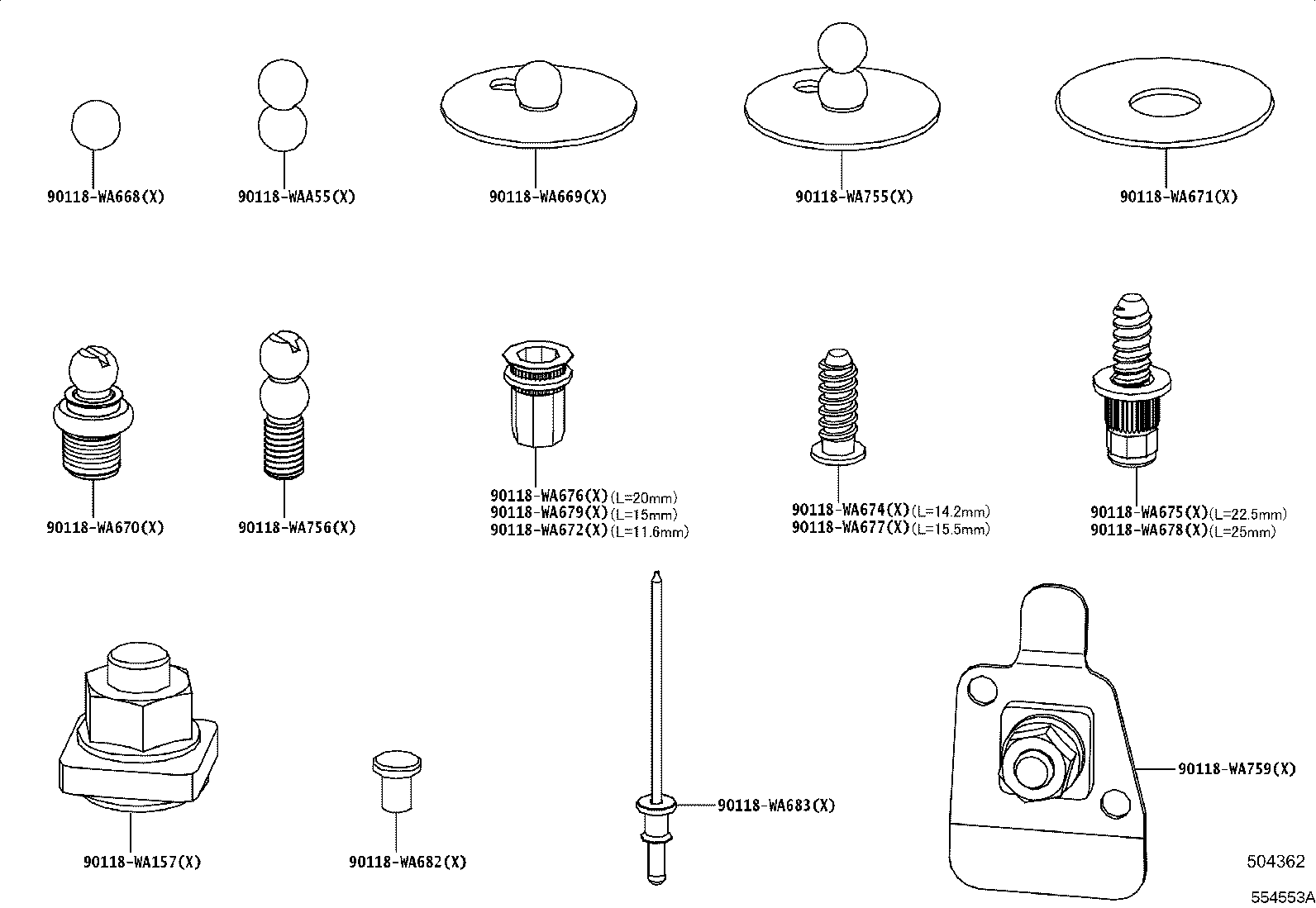 90118-WA668(X)
90118-WAA55(X)
90118-WA669(X)
90118-WA755(X)
90118-WA671(X)

90118-WA670(X)
90118-WA756(X)
90118-WA676(X)(L=20mm)
90118-WA679(X)(L=15mm)
90118-WA672(X)(L=11.6mm)
90118-WA674(X)(L=14.2mm)
90118-WA677(X)(L=15.5mm)
90118-WA675(X)(L=22.5mm)
90118-WA678(X)(L=25mm)

90118-WA157(X)
90118-WA682(X)
90118-WA683(X)
90118-WA759(X)

504362
554553A