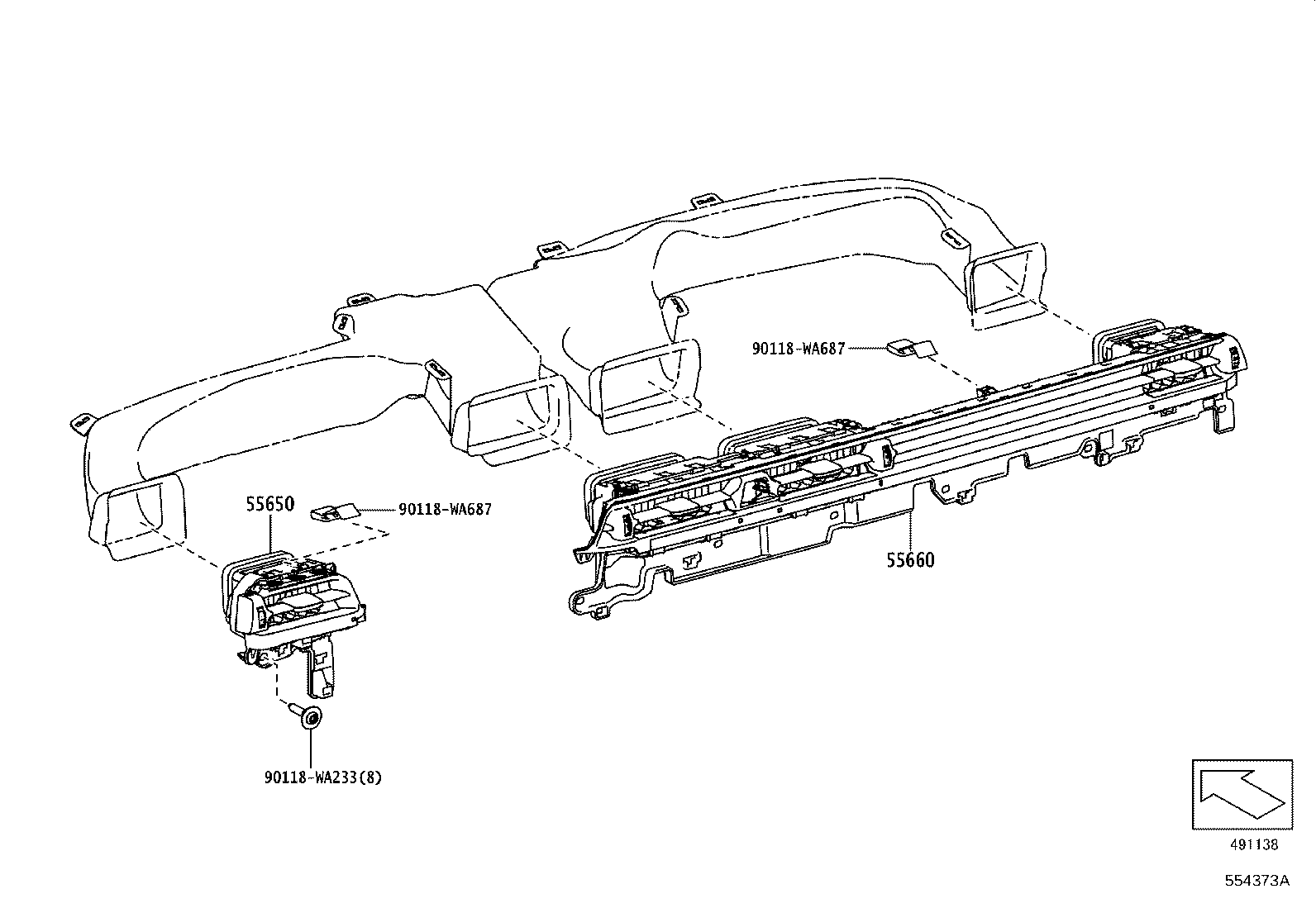 90118-WA687

55650

90118-WA687

55660

90118-WA233(8)

491138

554373A