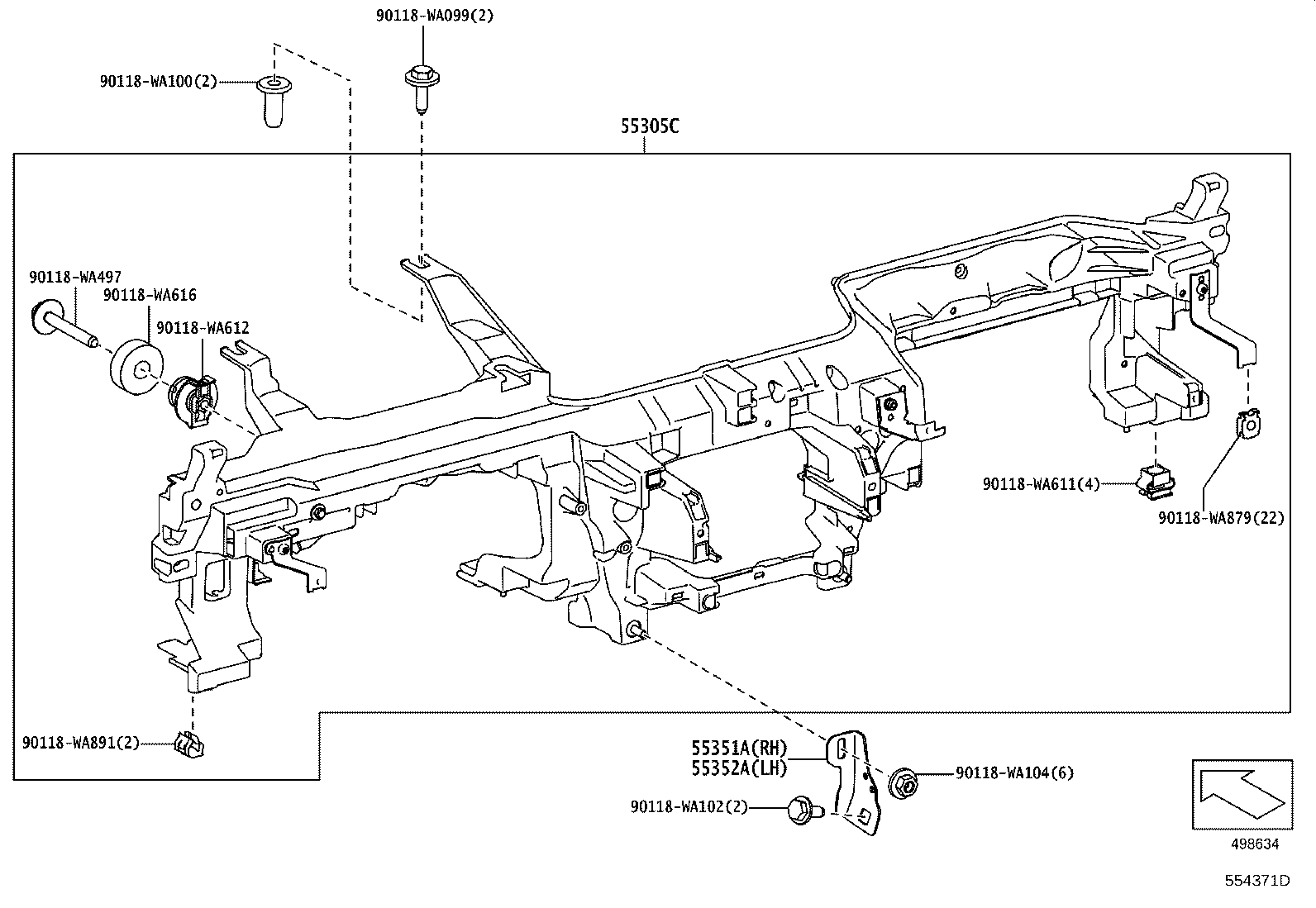 90118-WA099(2)

90118-WA100(2)

55305C

90118-WA497

90118-WA616

90118-WA612

90118-WA611(4)

90118-WA879(22)

90118-WA891(2)

55351A(RH)
55352A(LH)

90118-WA104(6)

90118-WA102(2)

498634

554371D