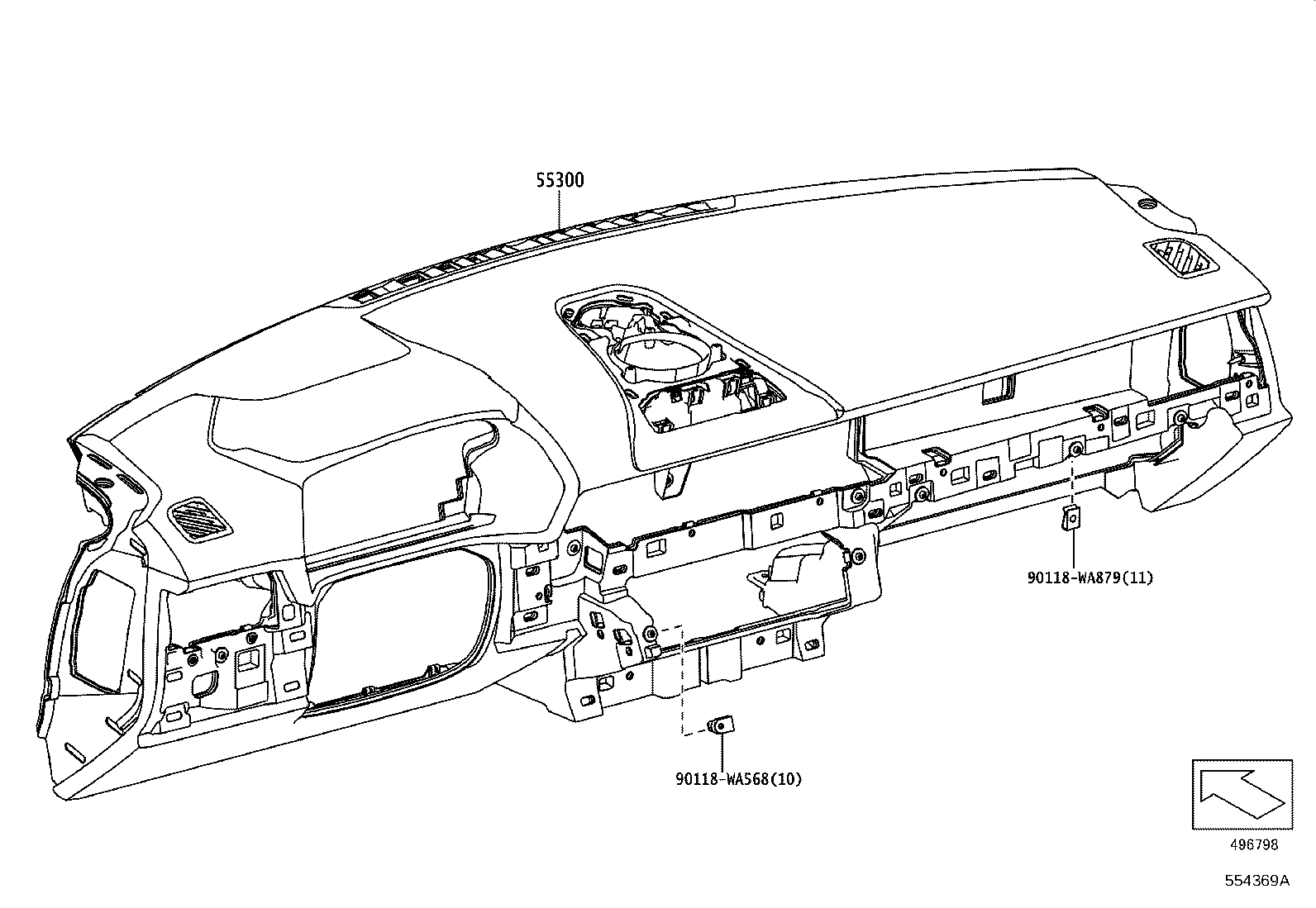 55300

90118-WA879(11)

90118-WA568(10)

496798

554369A