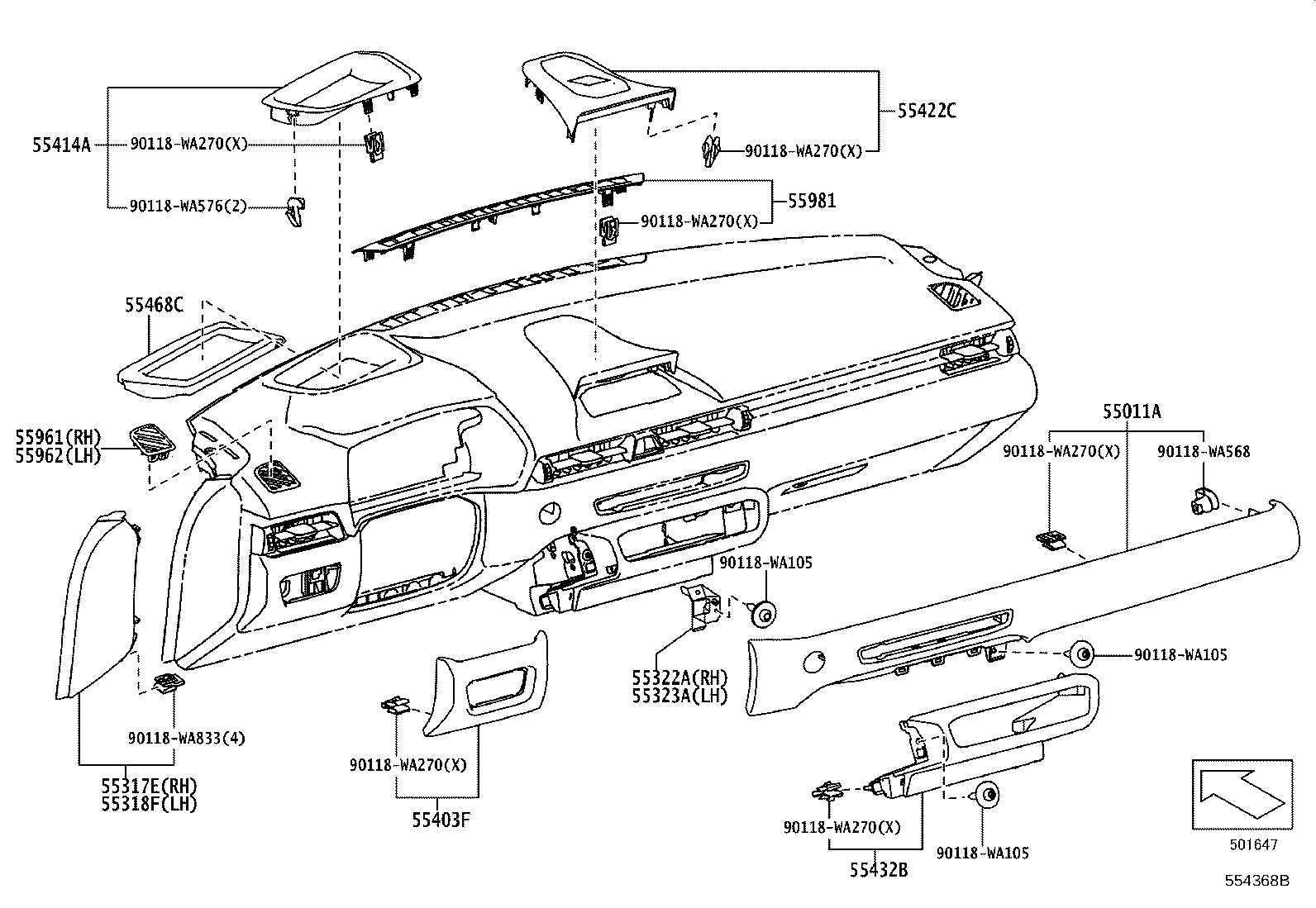 55414A
90118-WA270(X)
90118-WA576(2)
55422C
90118-WA270(X)
55981
90118-WA270(X)
55468C
55961(RH)
55962(LH)
55011A
90118-WA270(X)
90118-WA568
90118-WA105
90118-WA105
55322A(RH)
55323A(LH)
90118-WA833(4)
55317E(RH)
55318F(LH)
90118-WA270(X)
55403F
90118-WA270(X)
55432B
90118-WA105
501647
554368B