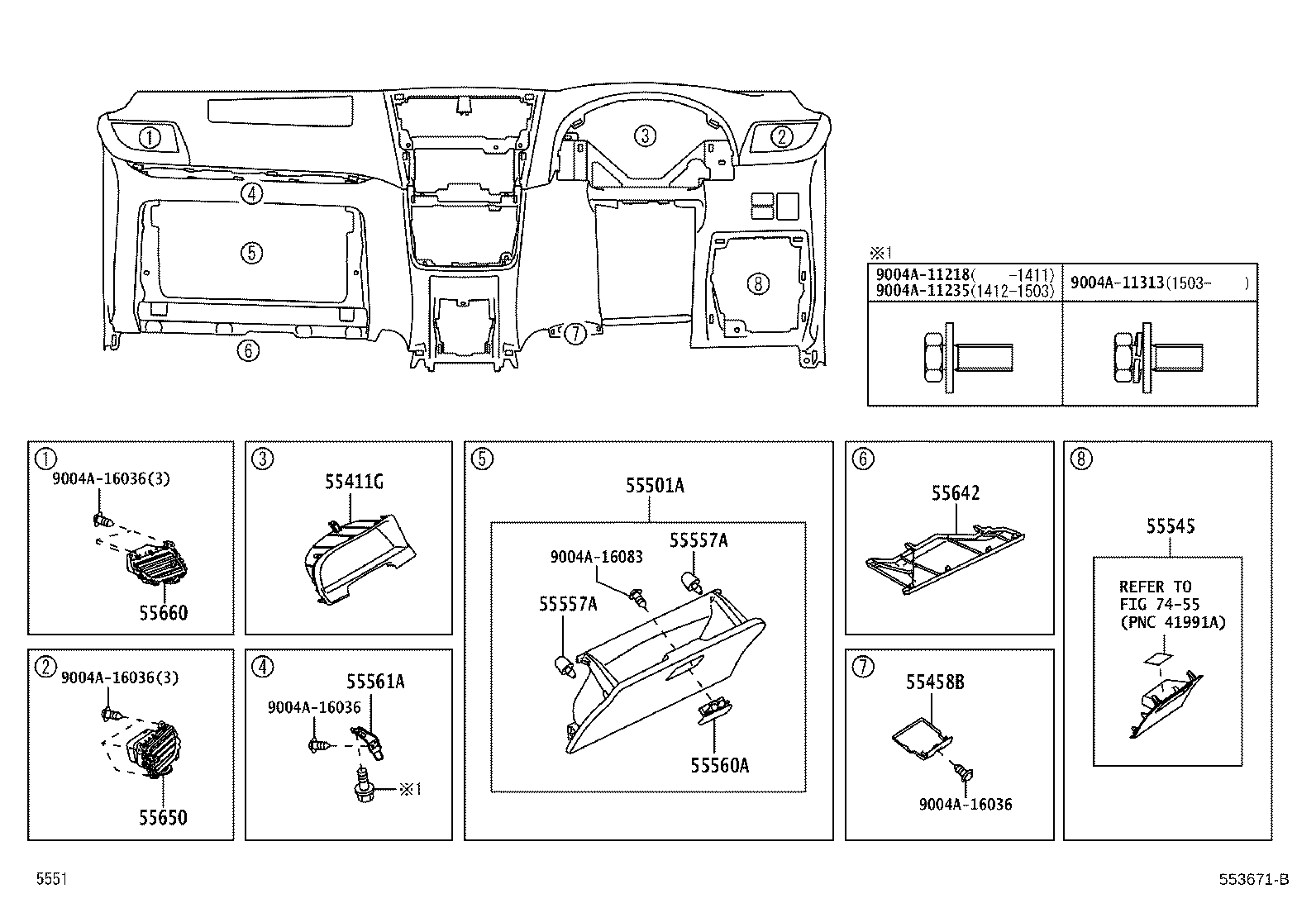 ①
②
③
④
⑤
⑥
⑦
⑧

※1

| 9004A-11218( -1411) 9004A-11235(1412-1503) | 9004A-11313(1503- ) |
|---|---|
| | |

①
9004A-16036(3)
55660

②
9004A-16036(3)
55650

③
55411G

④
55561A
9004A-16036
※1

⑤
55501A
9004A-16083
55557A
55557A
55560A

⑥
55642

⑦
55458B
9004A-16036

⑧
55545
REFER TO FIG 74-55 (PNC 41991A)

5551

553671-B